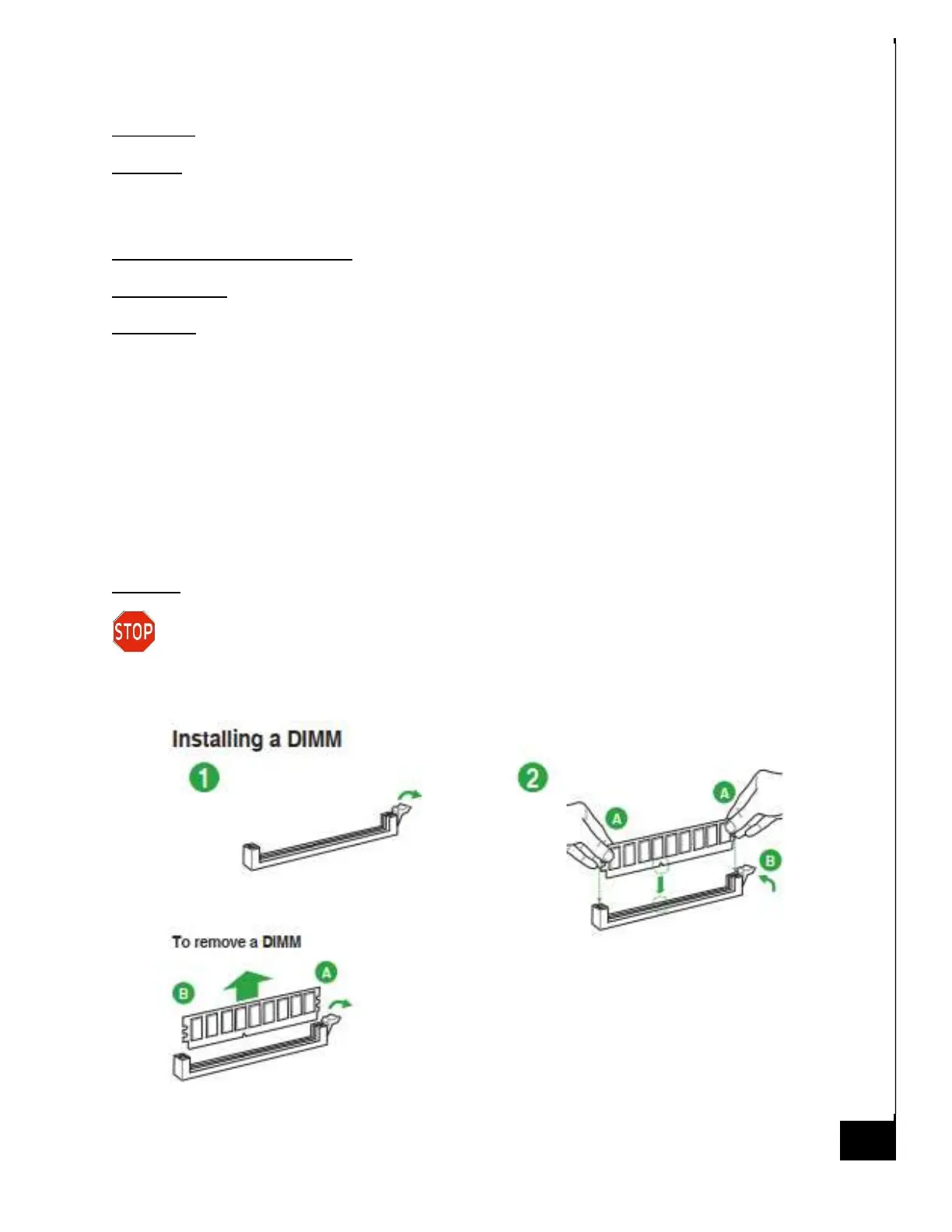 STOP

Installing a DIMM

1

2

A

A

B

To remove a DIMM

B

A