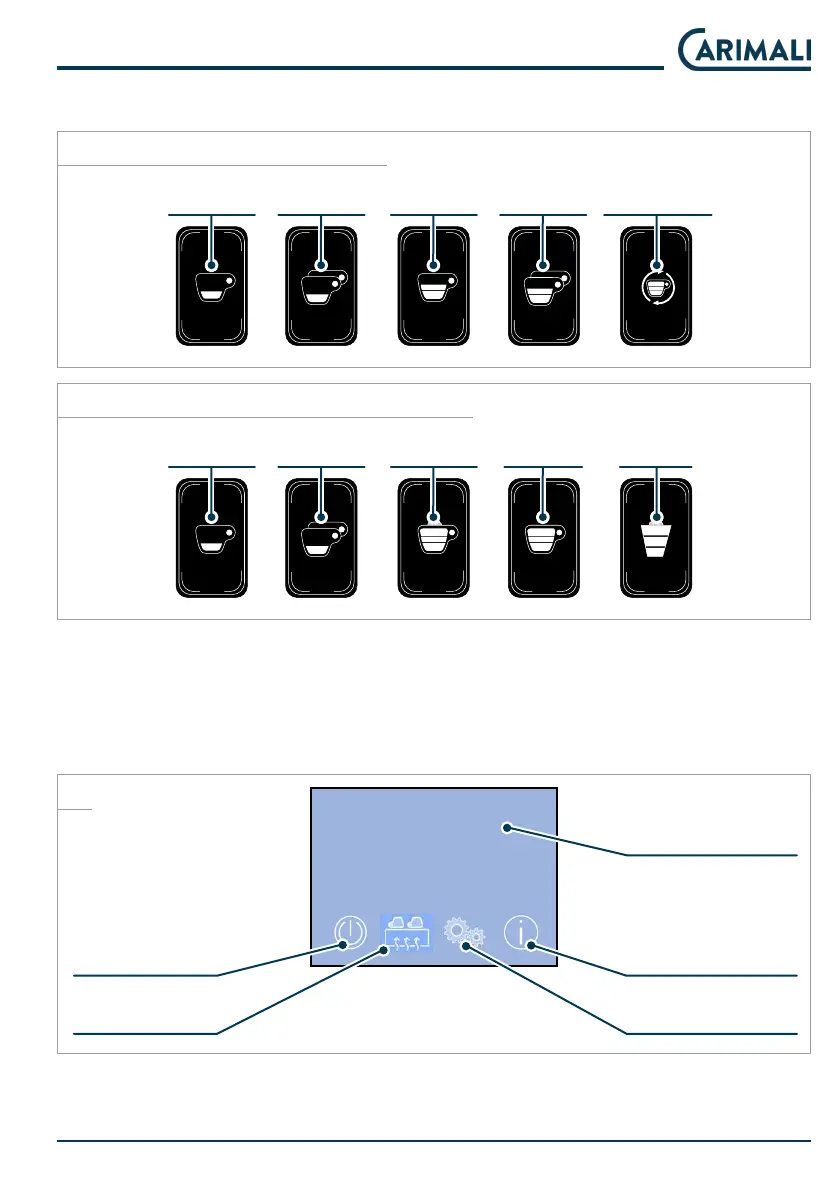 CARIMALI