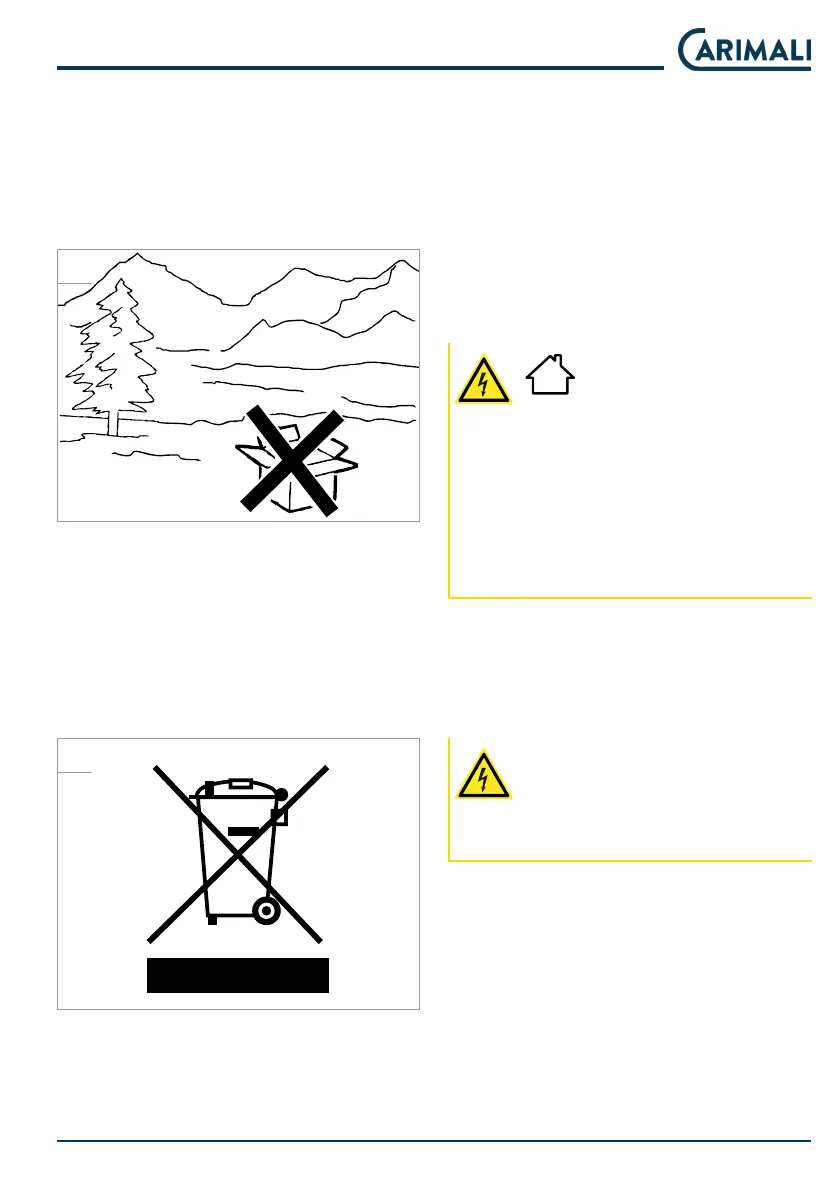 CARIMALI