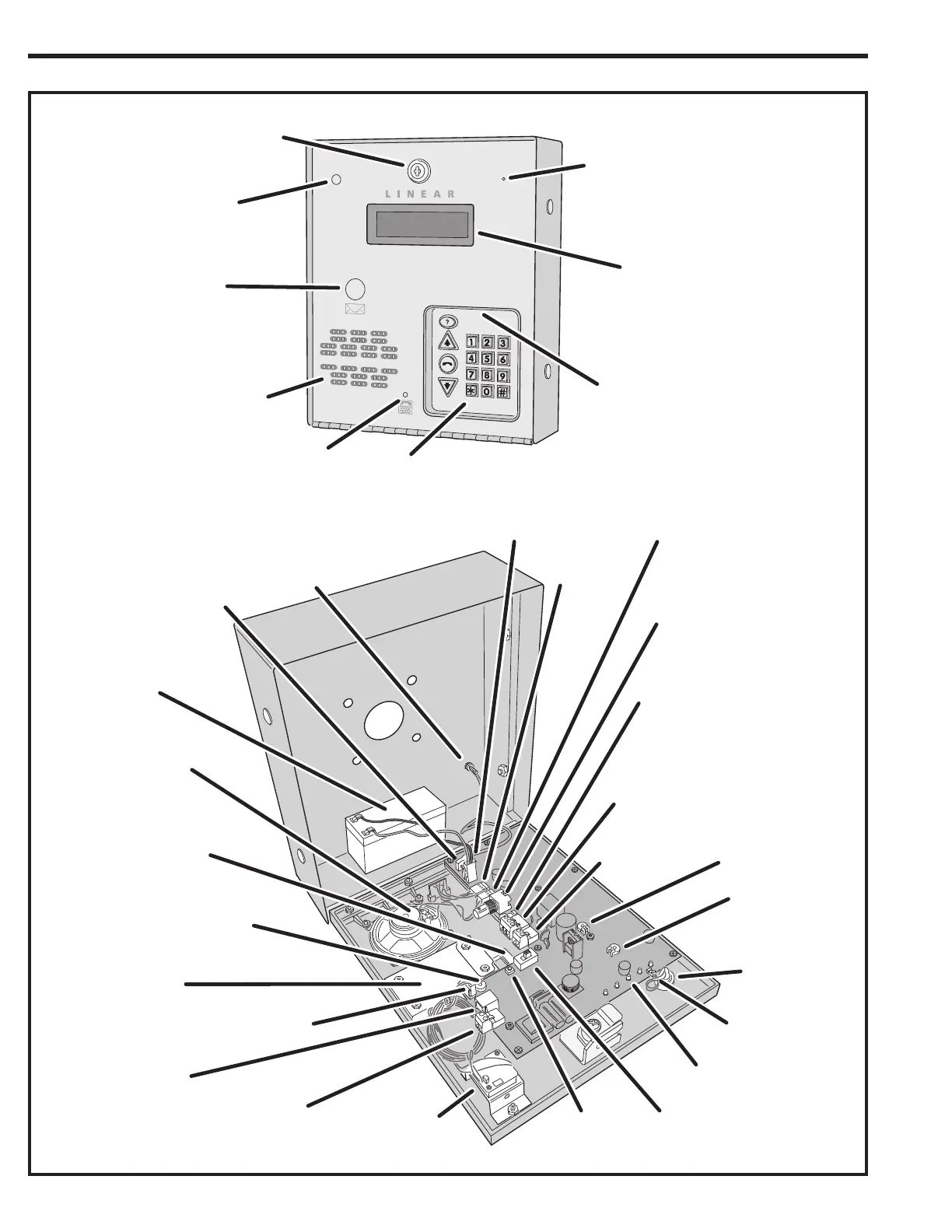 LINEAR

?
1 2 3
4 5 6
7 8 9
* 0 #