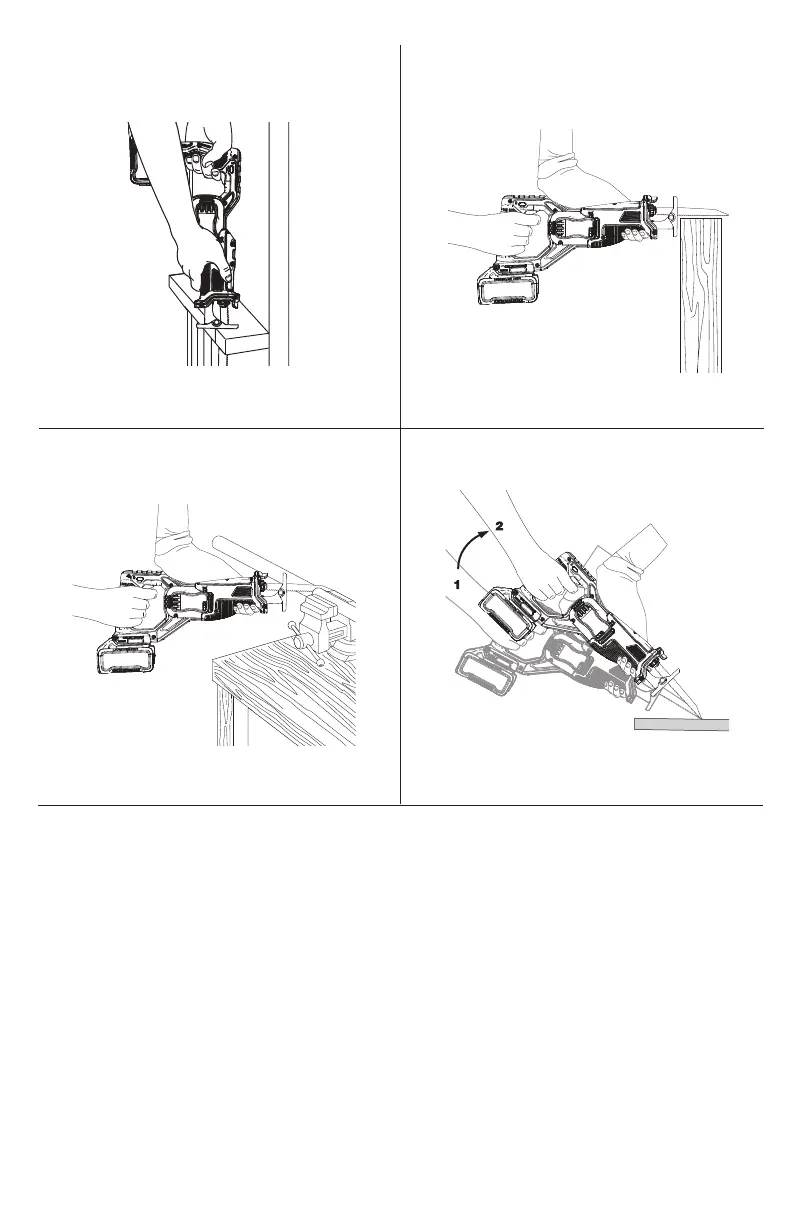 2
1