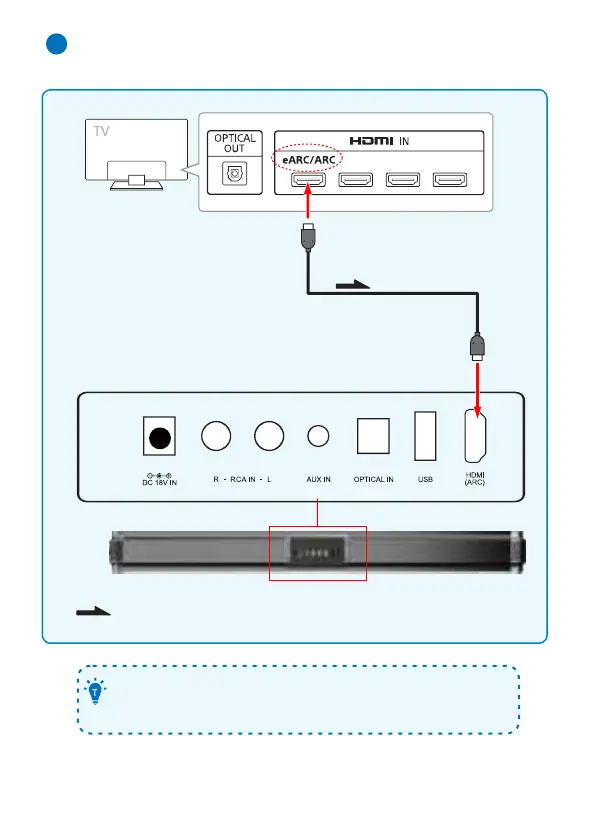 TV

OPTICAL OUT

HDMI IN

eARC/ARC

DC 18V IN

R - RCA IN - L

AUX IN

OPTICAL IN

USB

HDMI (ARC)