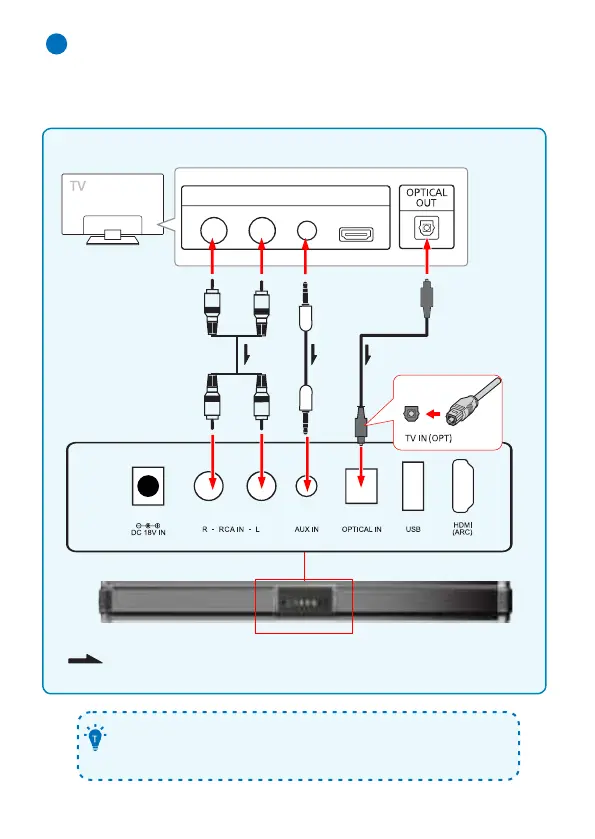 TV

OPTICAL OUT

TV IN (OPT)

DC 18V IN

R - RCA IN - L

AUX IN

OPTICAL IN

USB

HDMI (ARC)