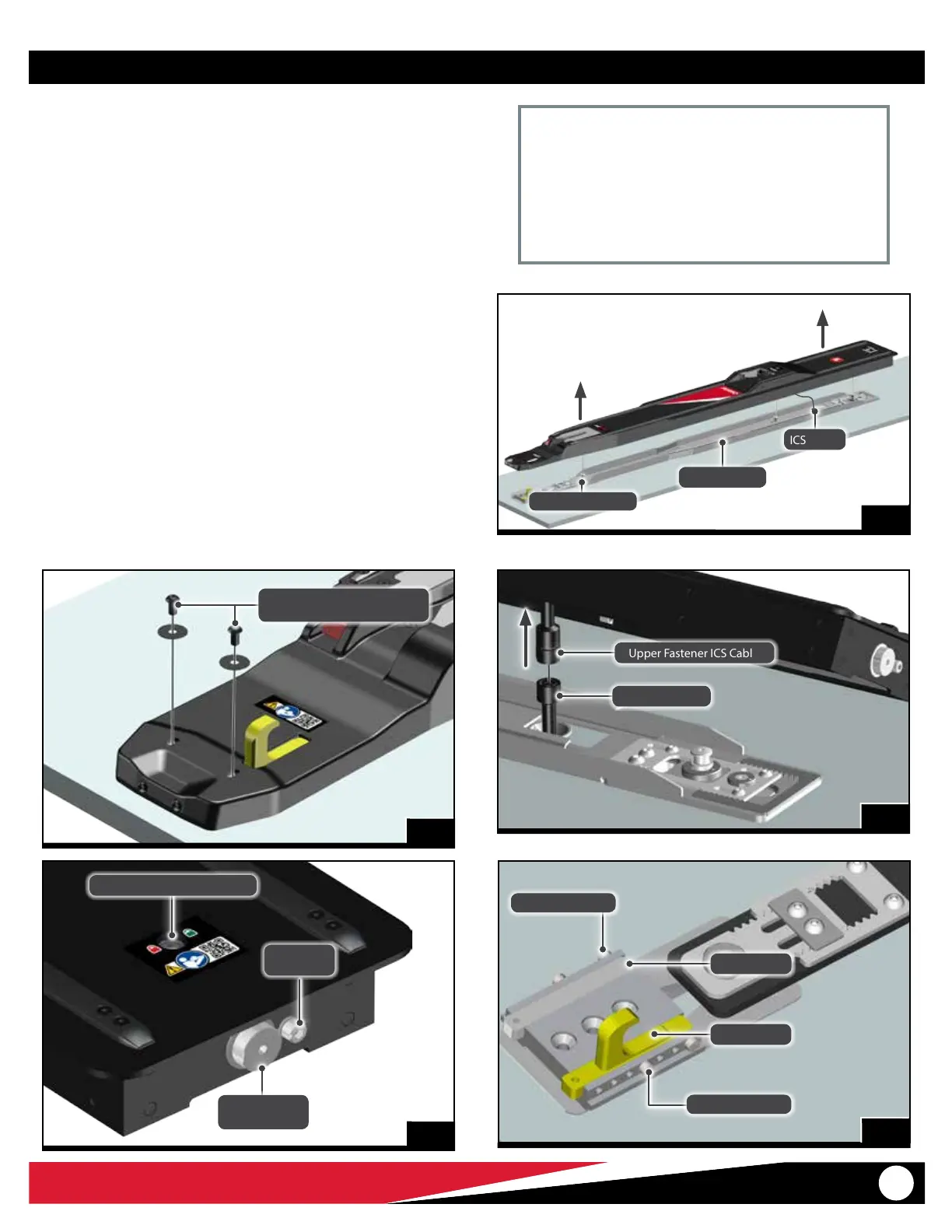 ICS

Upper Fastener ICS Cabl