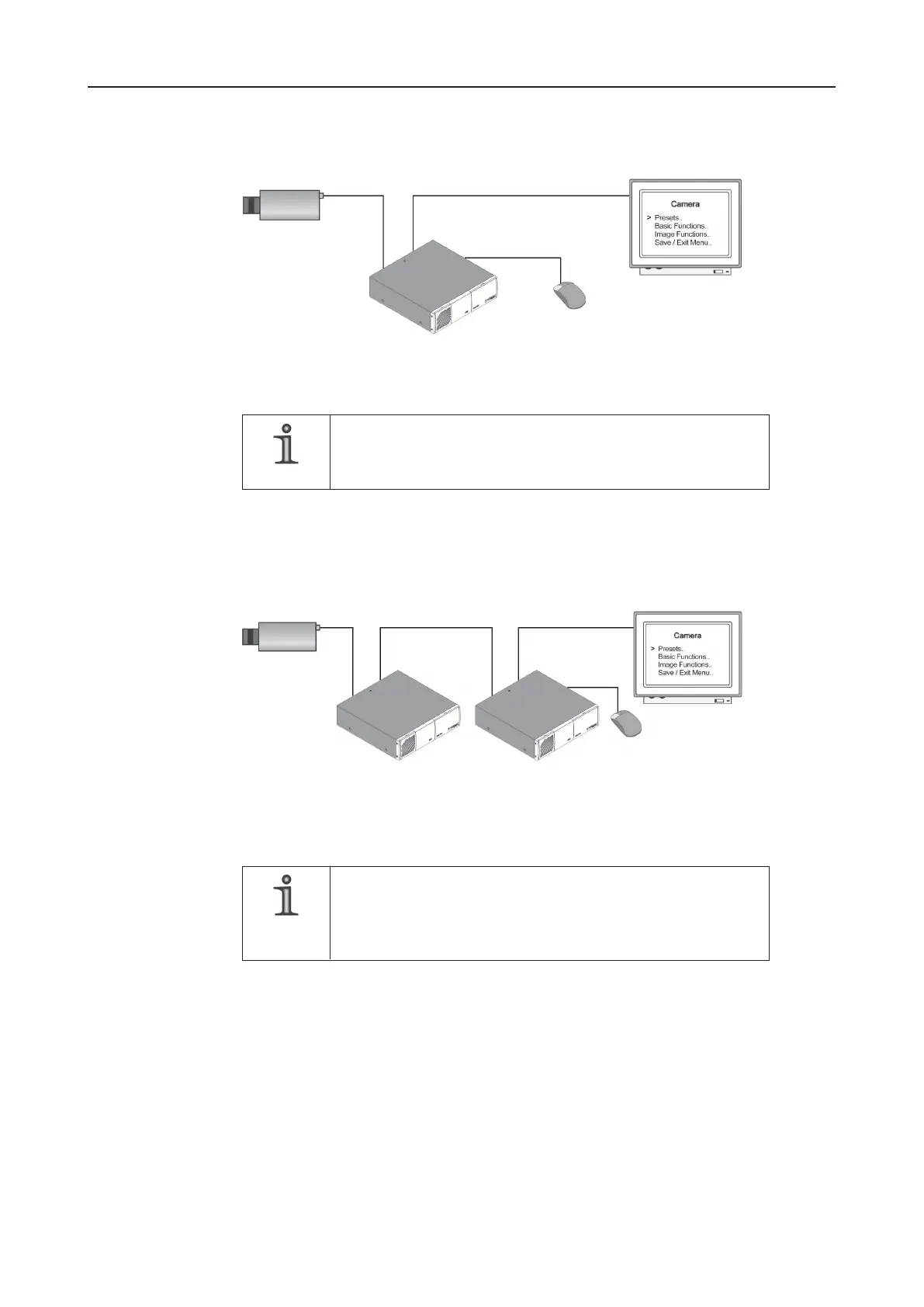 Camera

> Presets..
Basic Functions..
Image Functions..
Save / Exit Menu..

Camera

> Presets..
Basic Functions..
Image Functions..
Save / Exit Menu..