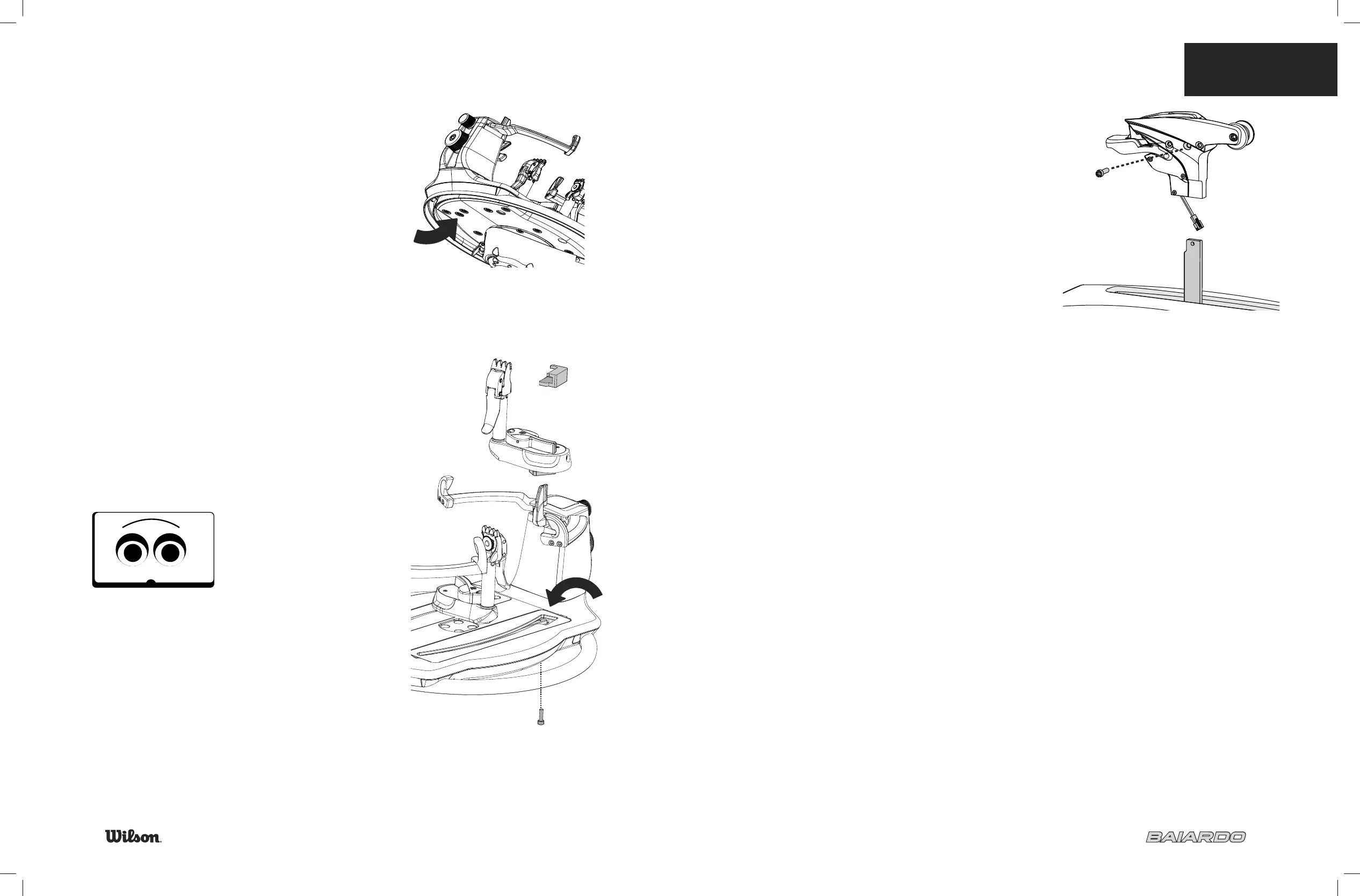 Wilson

BAIARDO