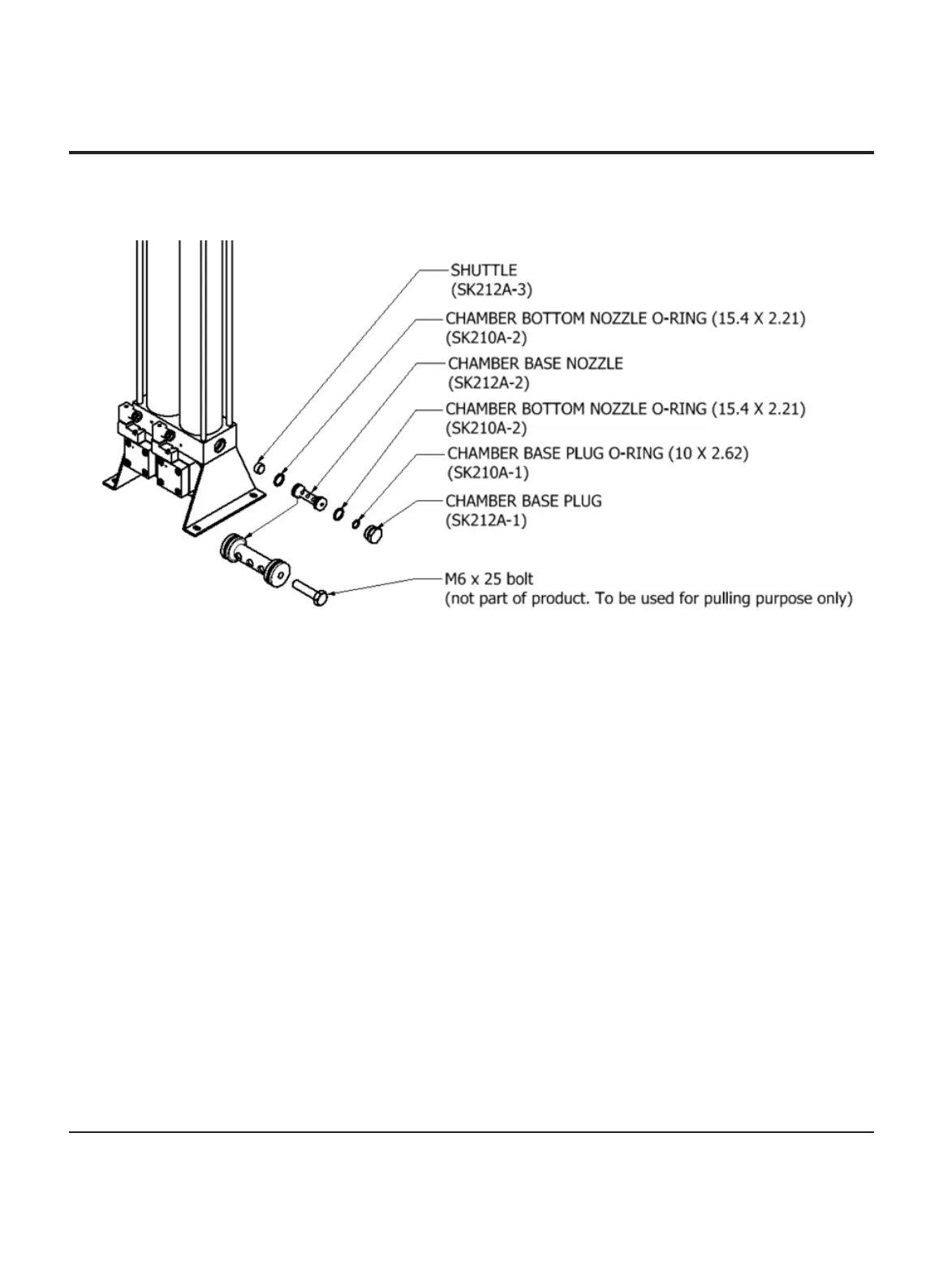 SHUTTLE
(SK212A-3)

CHAMBER BOTTOM NOZZLE O-RING (15.4 X 2.21)
(SK210A-2)

CHAMBER BASE NOZZLE
(SK212A-2)

CHAMBER BOTTOM NOZZLE O-RING (15.4 X 2.21)
(SK210A-2)

CHAMBER BASE PLUG O-RING (10 X 2.62)
(SK210A-1)

CHAMBER BASE PLUG
(SK212A-1)

M6 x 25 bolt
(not part of product. To be used for pulling purpose only)