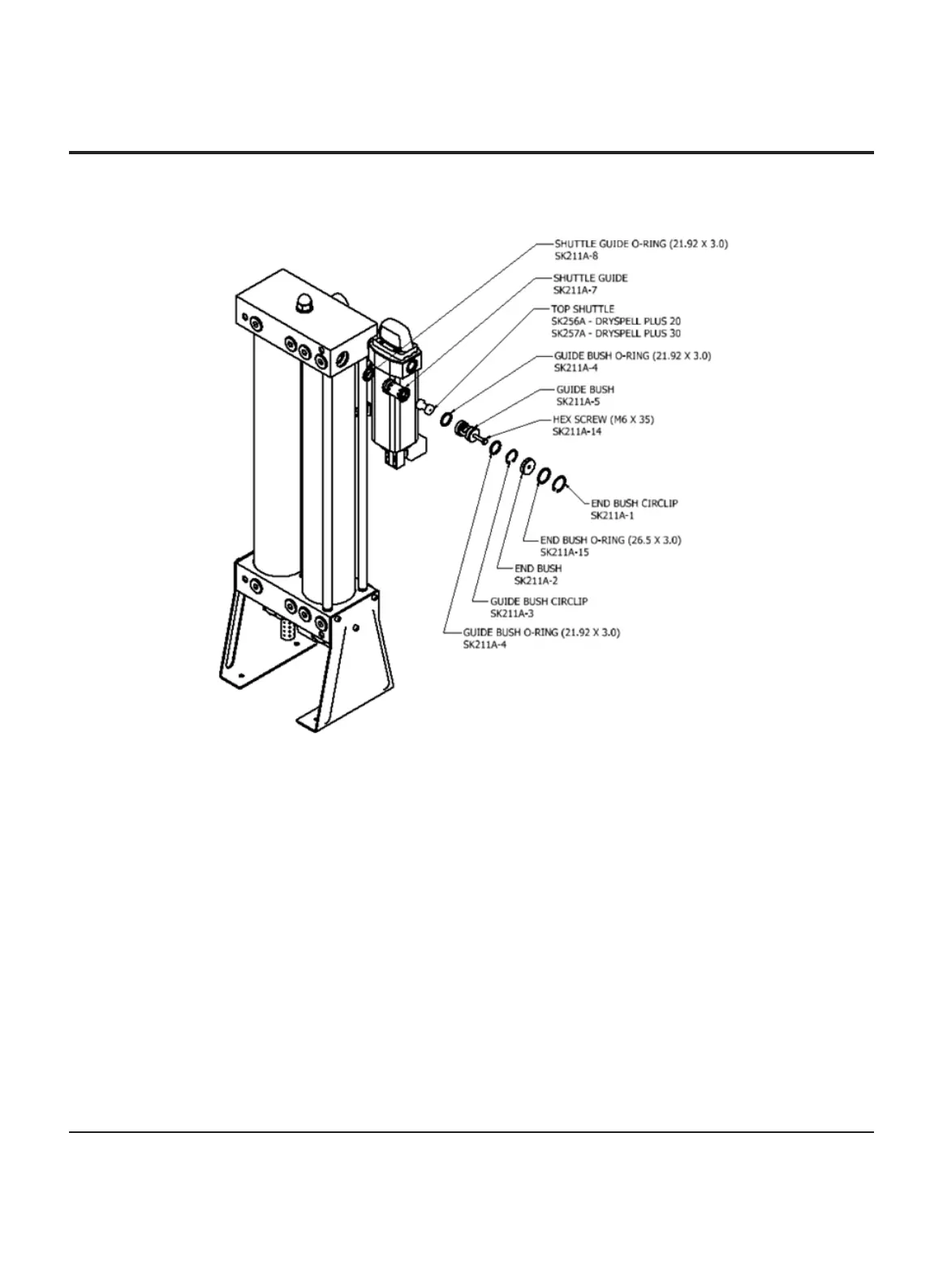 SHUTTLE GUIDE O-RING (21.92 X 3.0)
SK211A-8

SHUTTLE GUIDE
SK211A-7

TOP SHUTTLE
SK256A - DRYSPELL PLUS 20
SK257A - DRYSPELL PLUS 30

GUIDE BUSH O-RING (21.92 X 3.0)
SK211A-4

GUIDE BUSH
SK211A-5

HEX SCREW (M6 X 35)
SK211A-14

END BUSH CIRCLIP
SK211A-1

END BUSH O-RING (26.5 X 3.0)
SK211A-15

END BUSH
SK211A-2

GUIDE BUSH CIRCLIP
SK211A-3

GUIDE BUSH O-RING (21.92 X 3.0)
SK211A-4