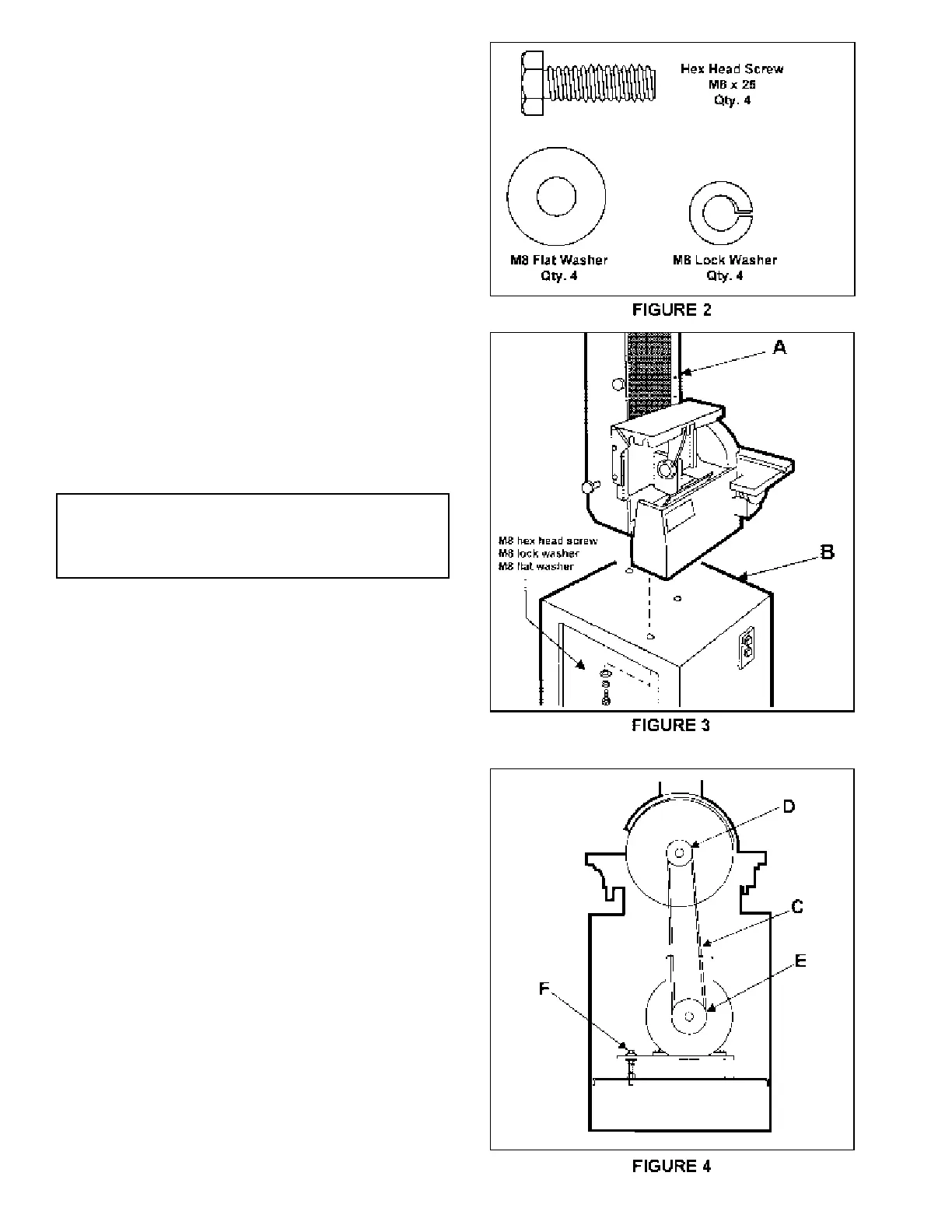 Hex Head Screw
M8 x 25
Qty. 4

M8 Flat Washer
Qty. 4

M8 Lock Washer
Qty. 4

FIGURE 2

A

M8 hex head screw
M8 lock washer
M8 flat washer

B

FIGURE 3

D

C

E

F

FIGURE 4