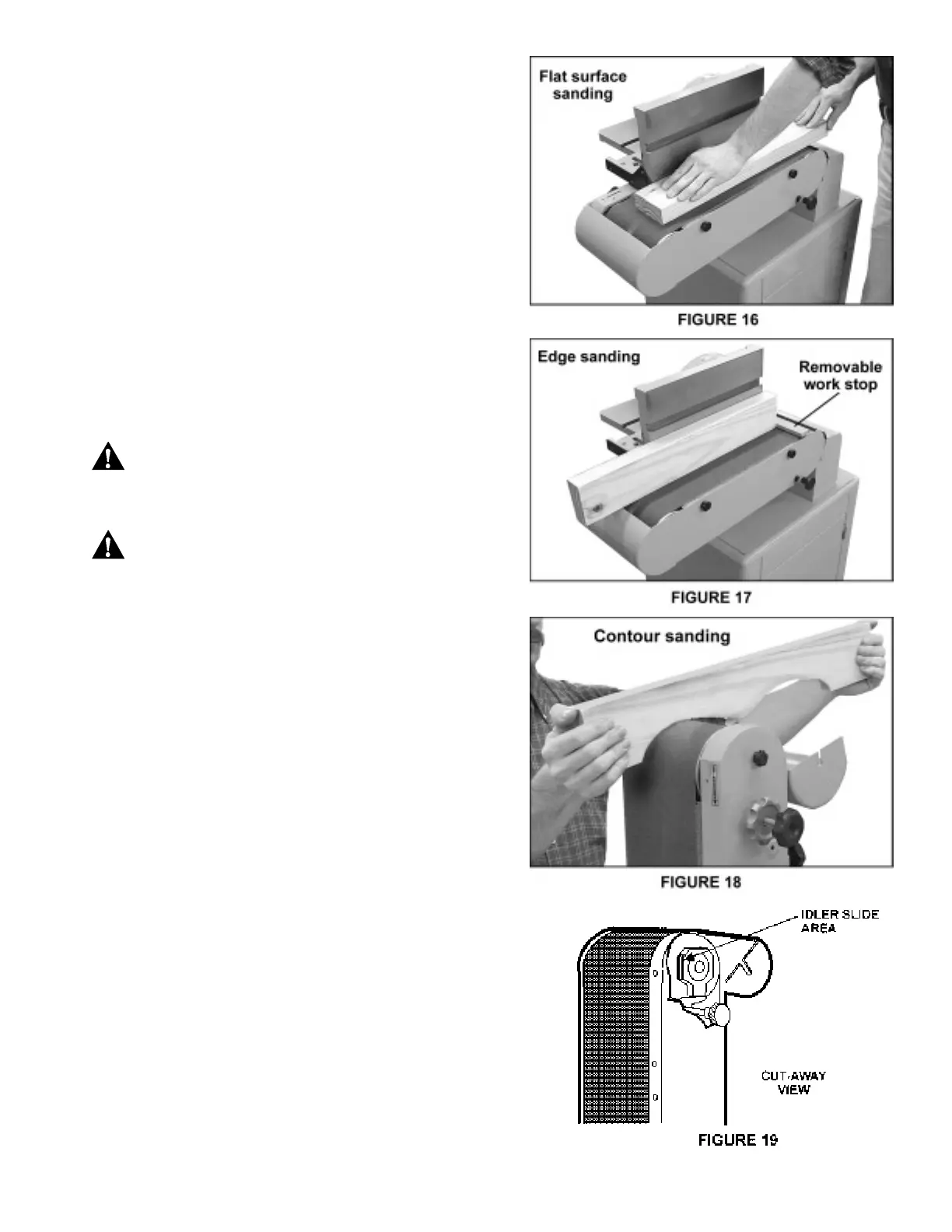 Flat surface sanding

FIGURE 16

Edge sanding

Removable work stop

FIGURE 17

Contour sanding

FIGURE 18

IDLER SLIDE AREA

CUT-AWAY VIEW

FIGURE 19