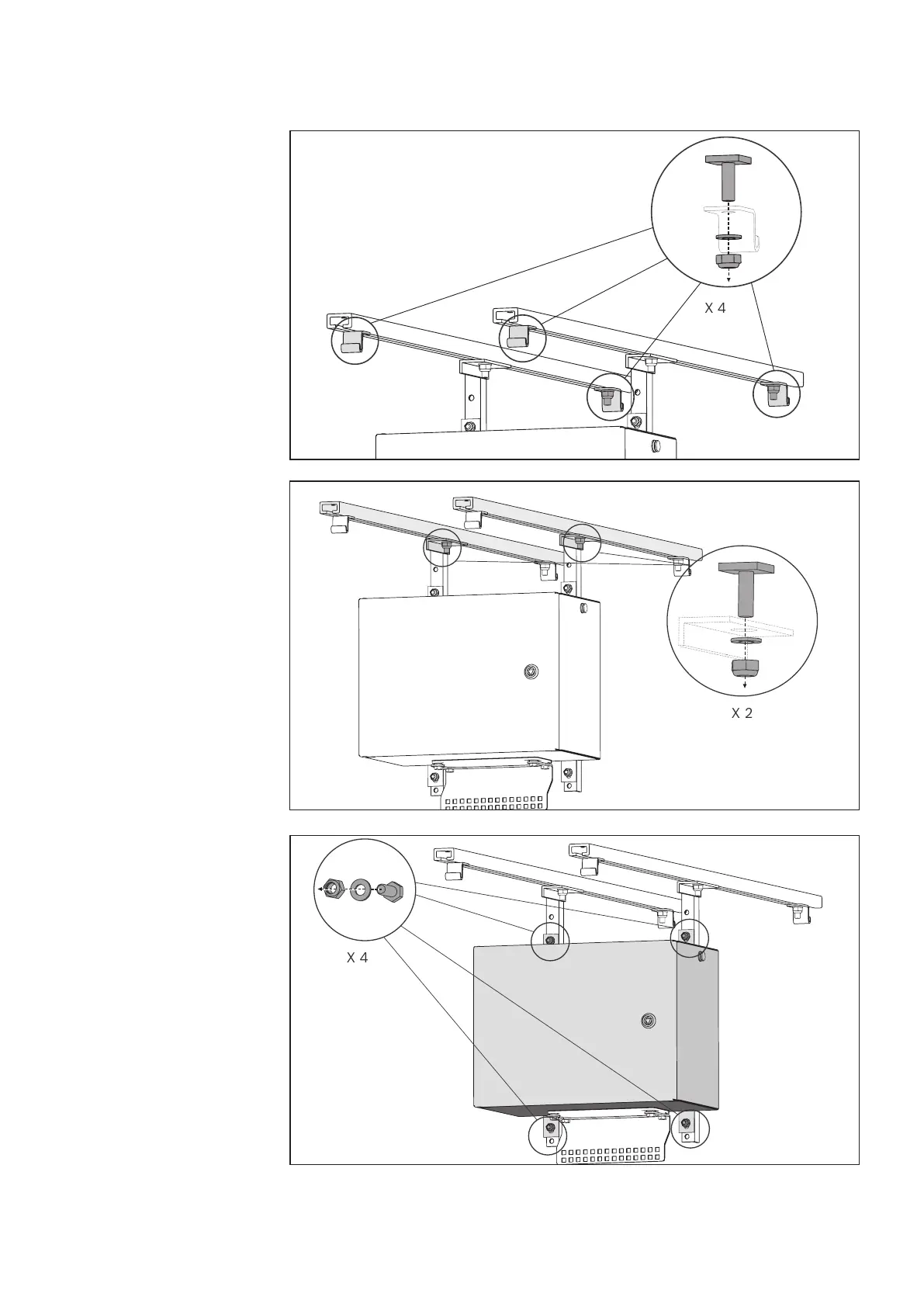 X 4

X 2

X 4