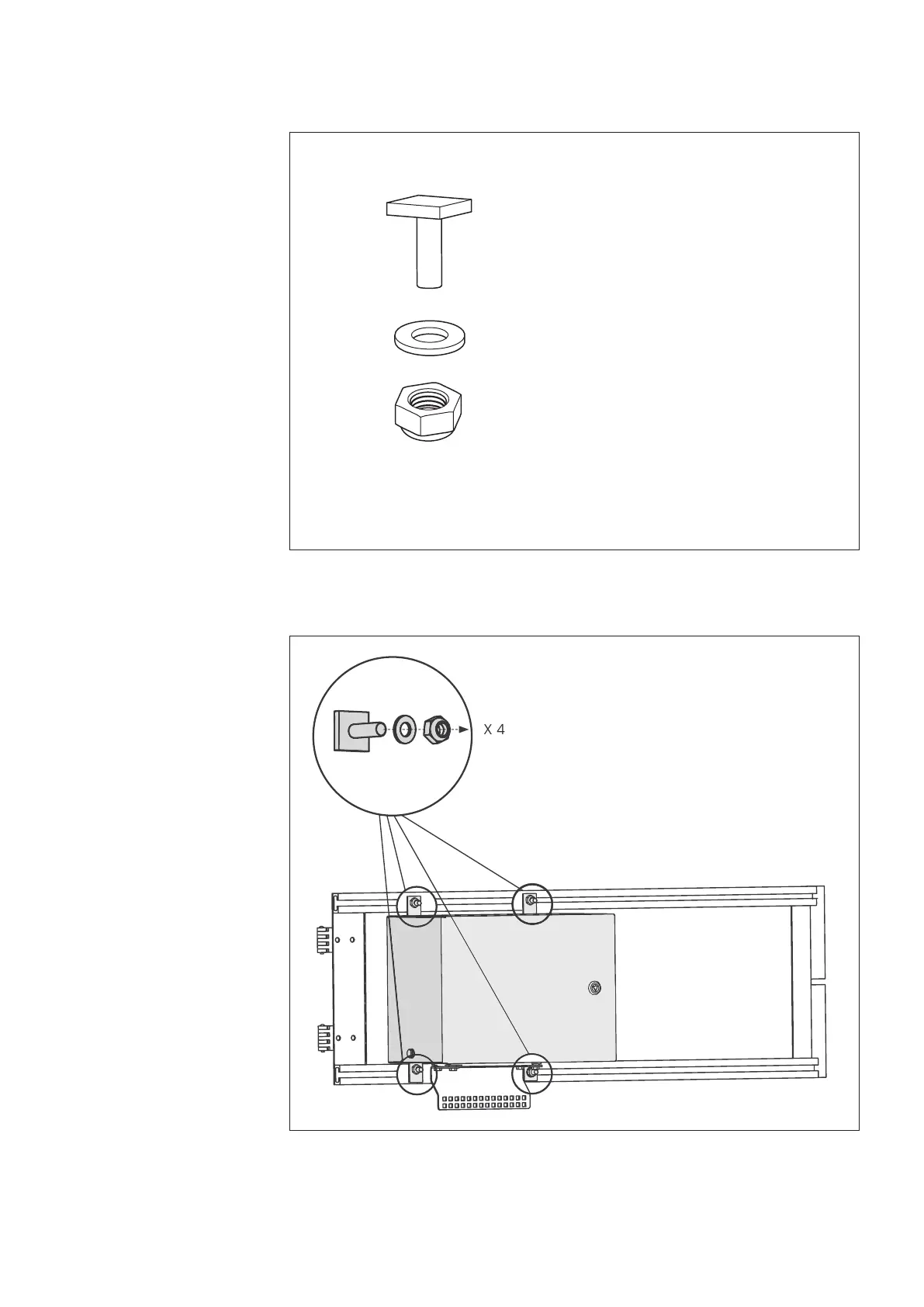 X 4