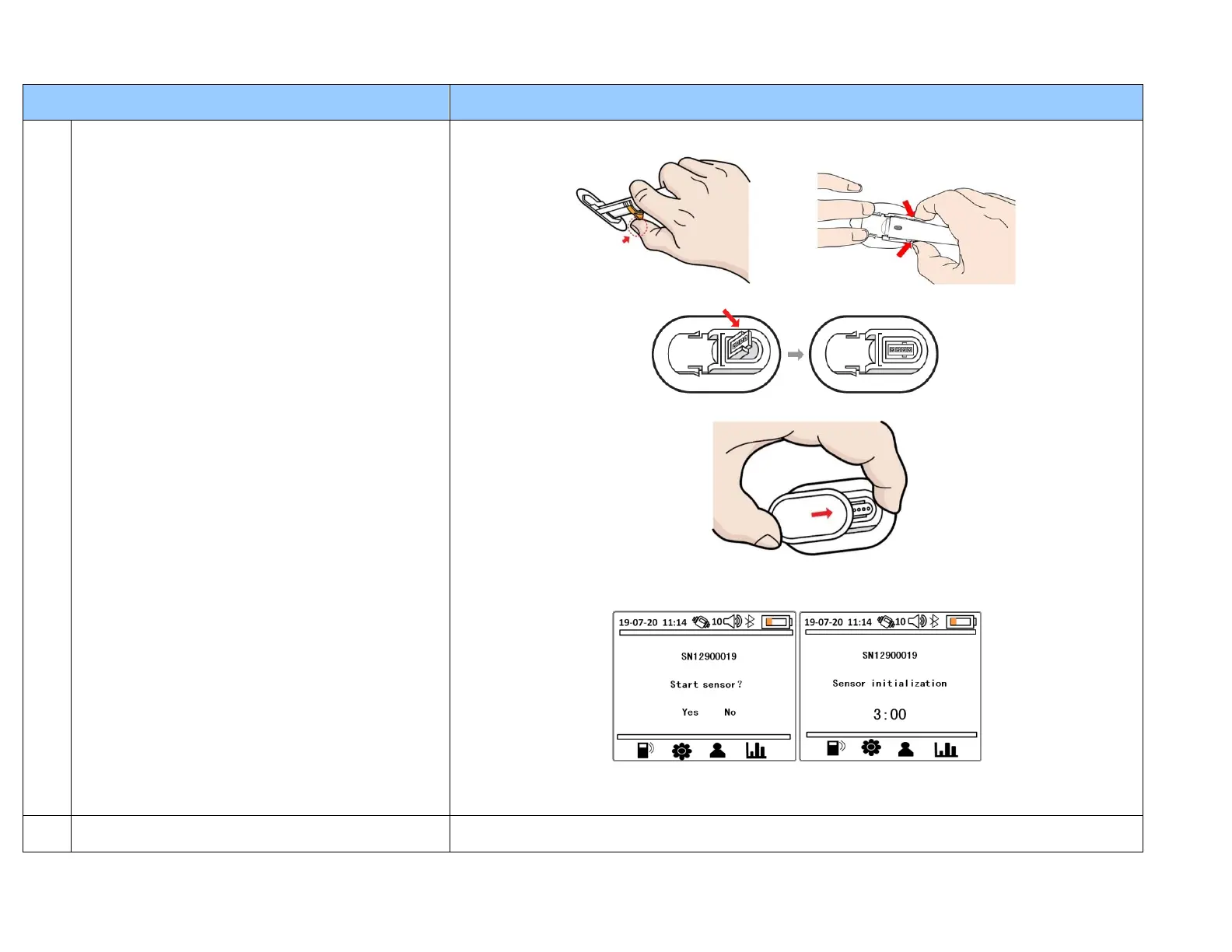 19-07-20 11:14 10

SN12900019

Start sensor?

Yes No

19-07-20 11:14 10

SN12900019

Sensor initialization

3:00