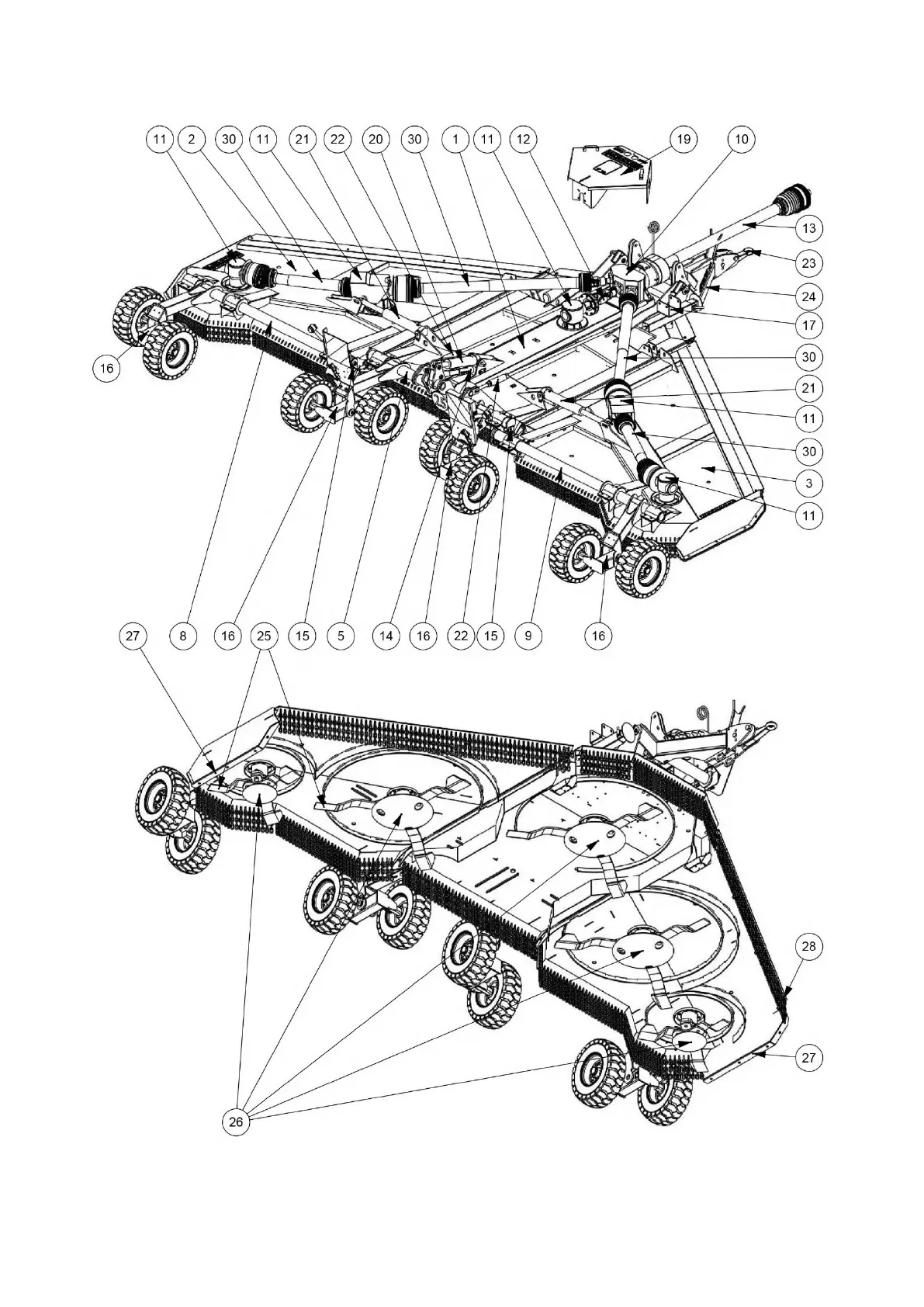 11 2 30 11 21 22 20 30 1 11 12 19 10

13
23
24
17
30
21
11
30
3
11

16

8 16 15 5 14 16 22 15 9 16

27 25

28

27

26