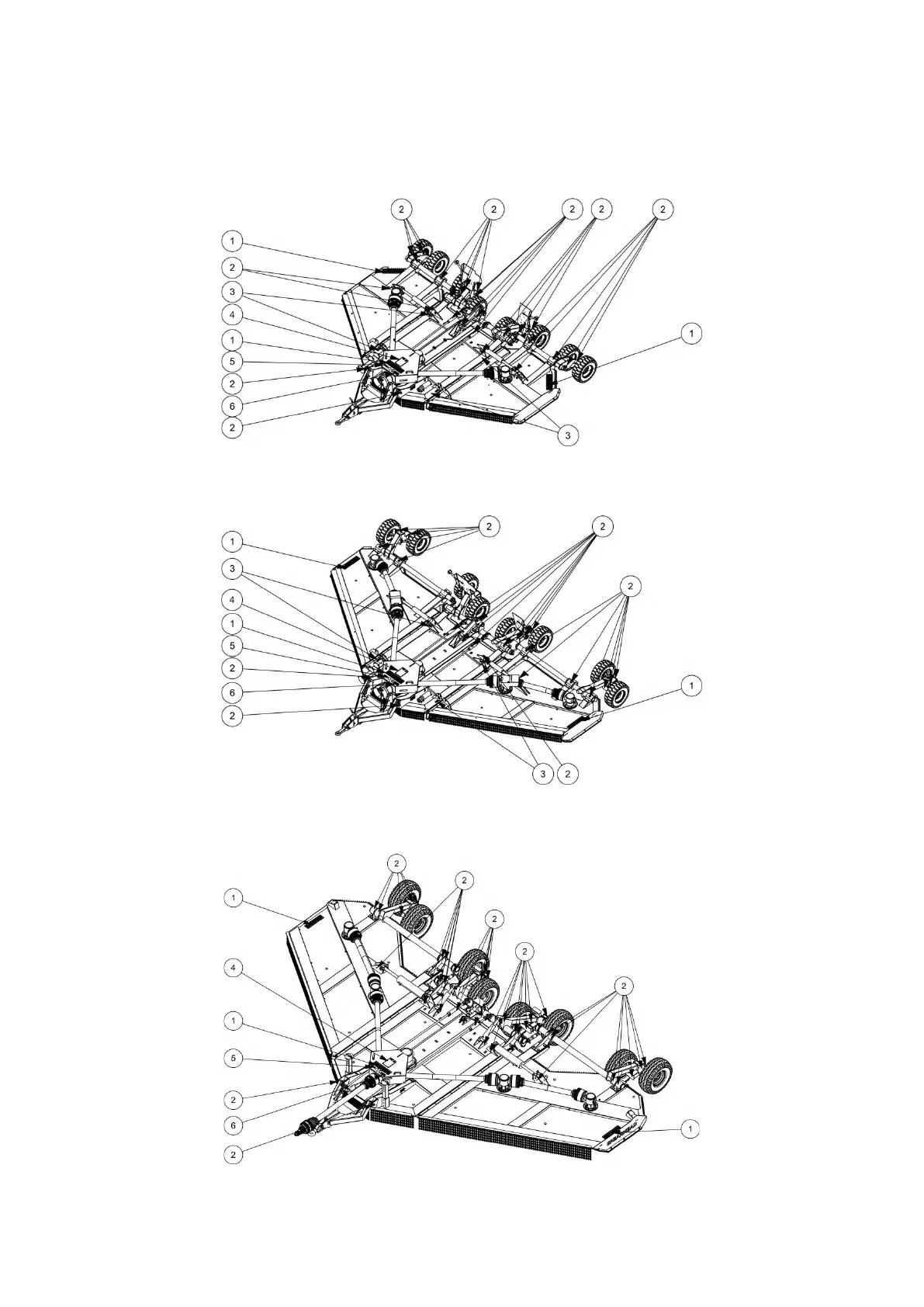 2 2 2 2 2
1
2
3
4
1
5
2
6
2
1
3

2 2
1
3
4
1
5
2
6
2
2
1
3 2

2
2
2
2
2
1
4
1
5
2
6
2
1