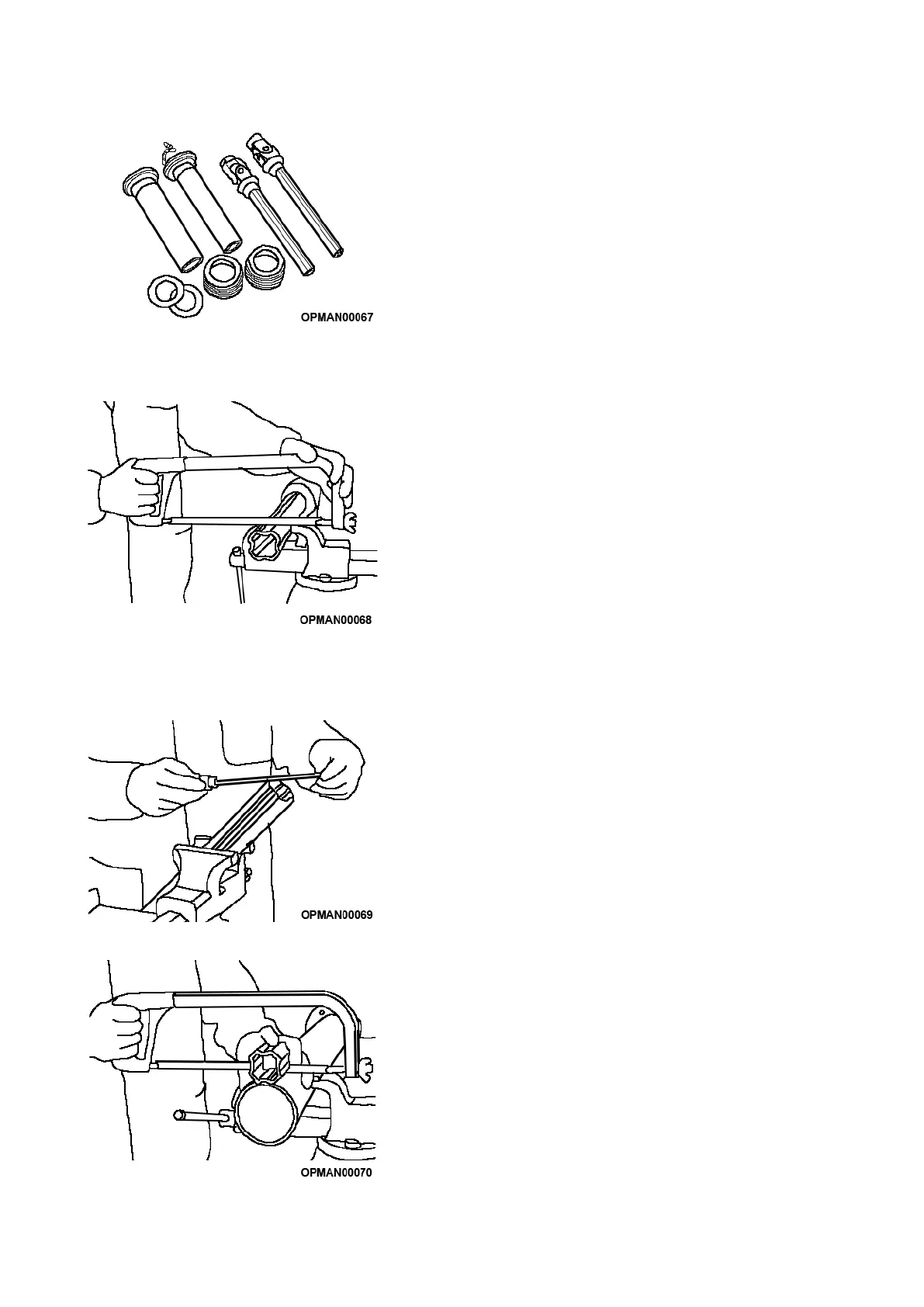 OPMAN00067

OPMAN00068

OPMAN00069

OPMAN00070