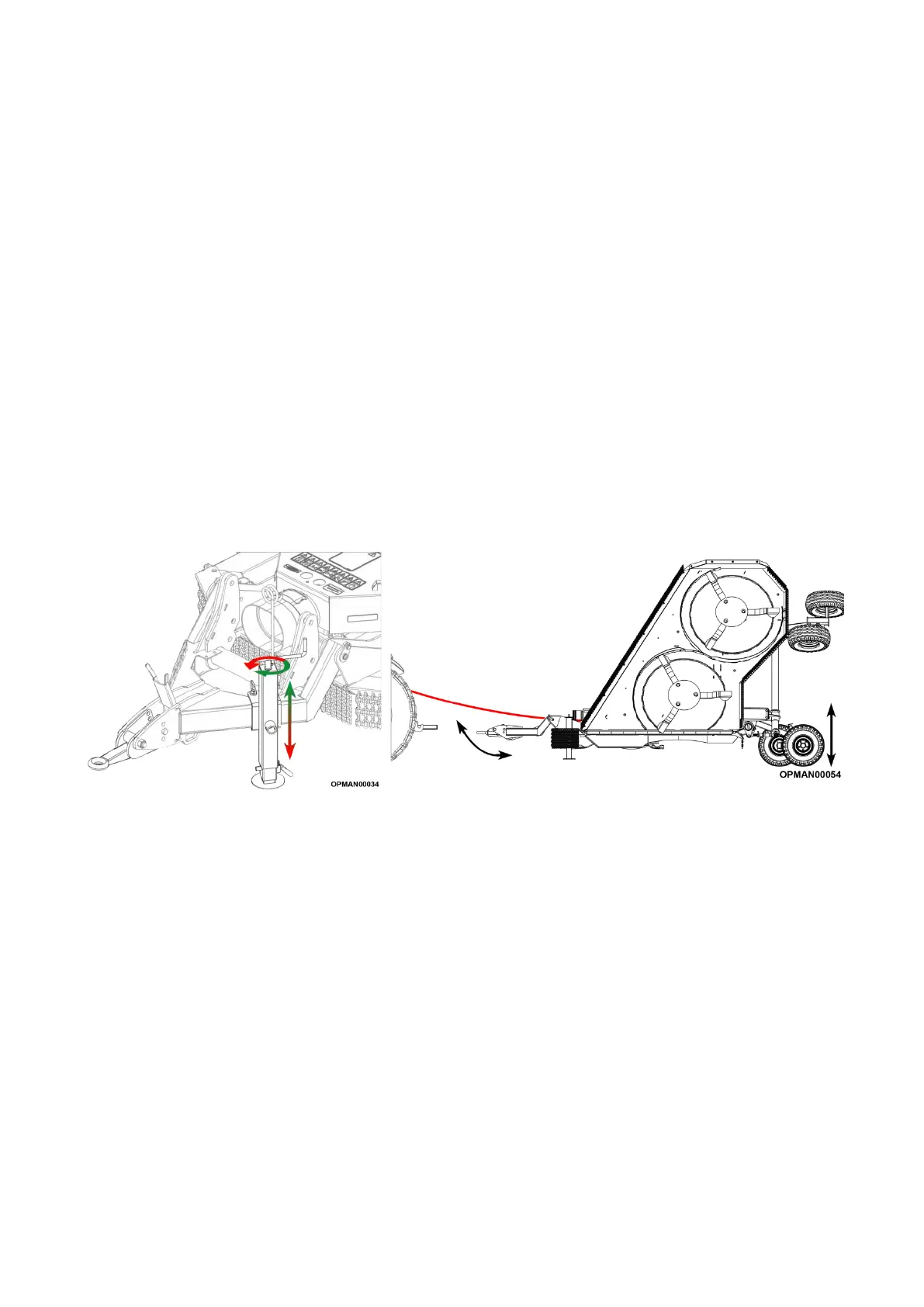 OPMAN00034

OPMAN00054