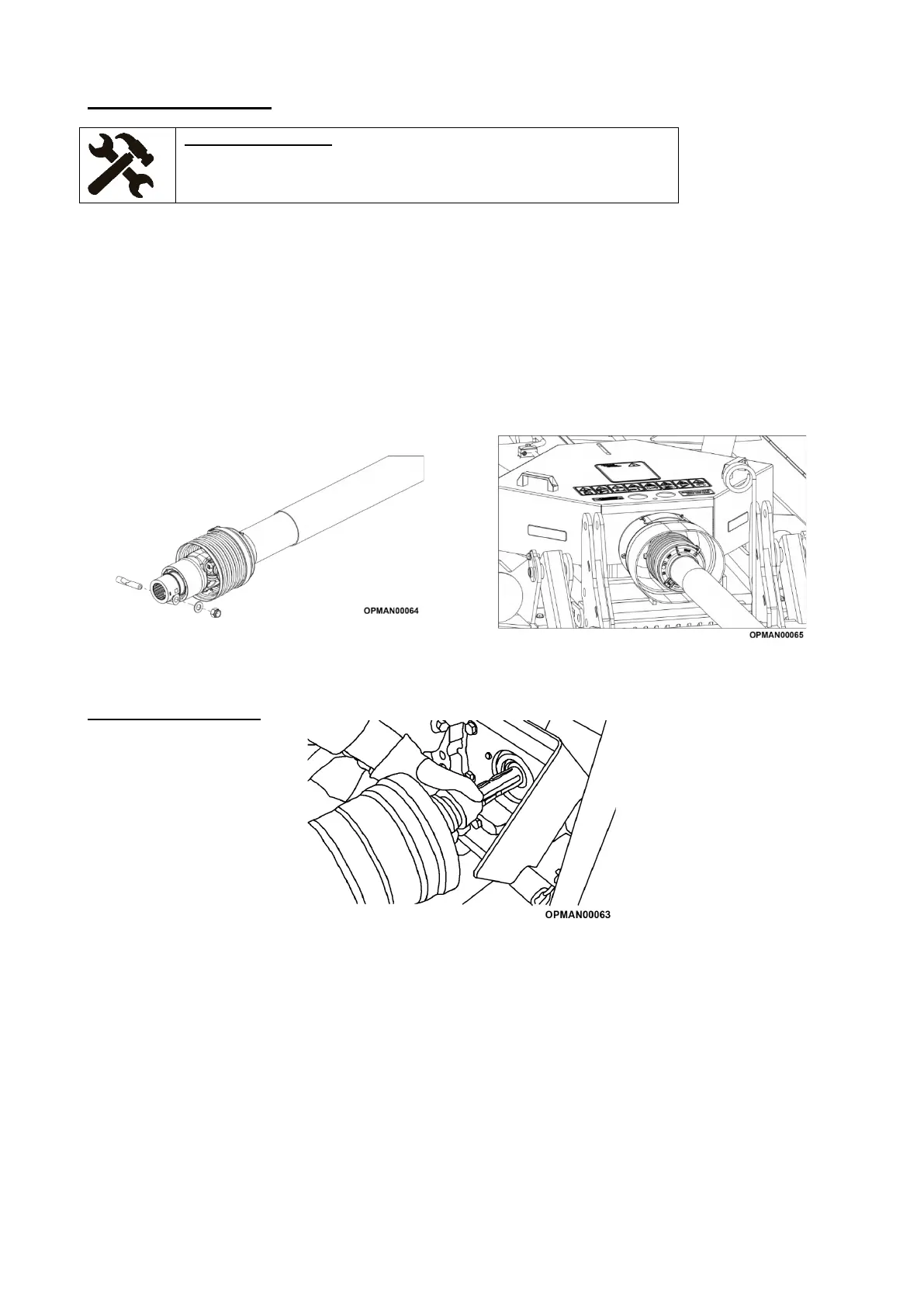 OPMAN00064

OPMAN00065

OPMAN00063