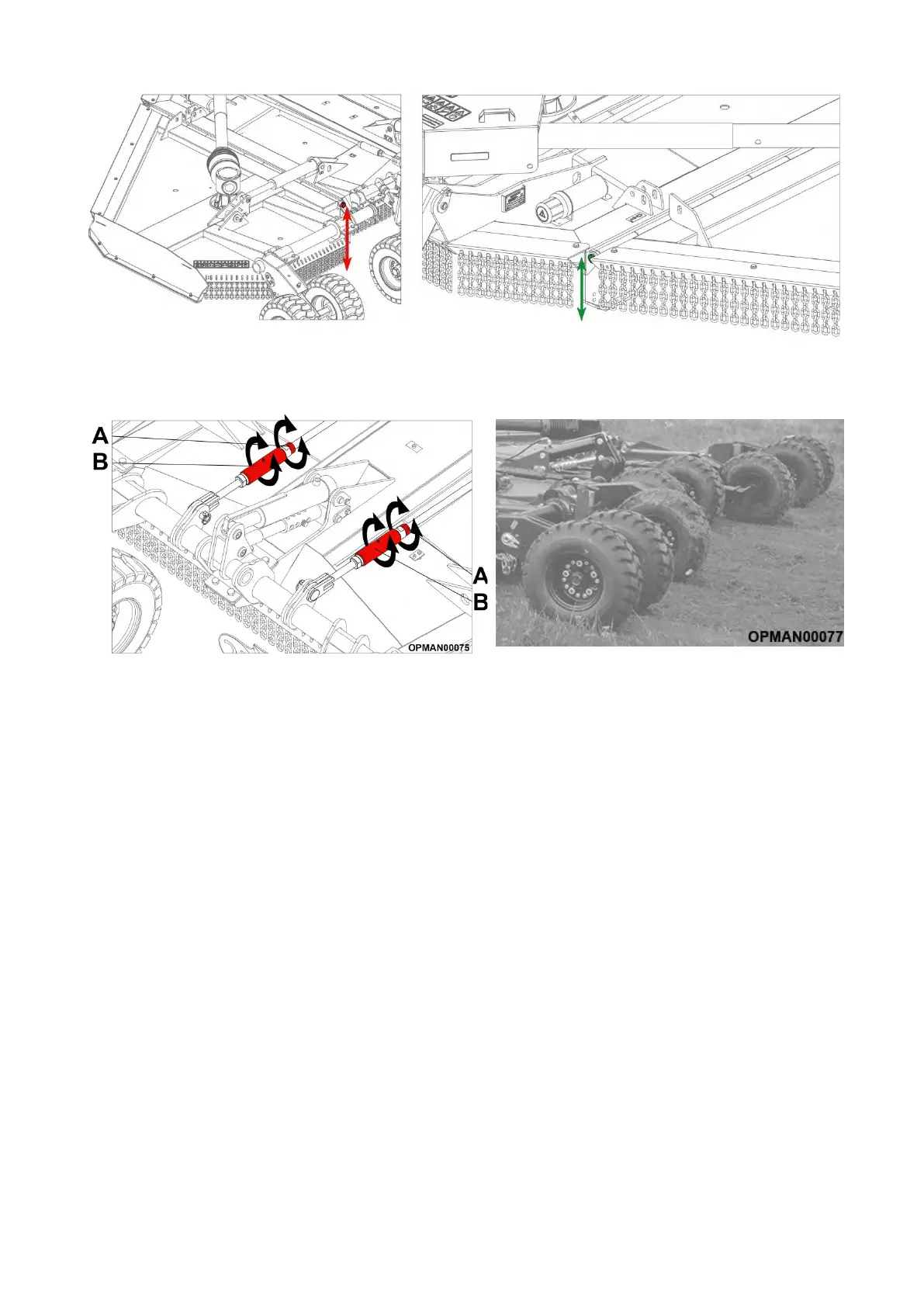 A
B
A
B
OPMAN00075

OPMAN00077