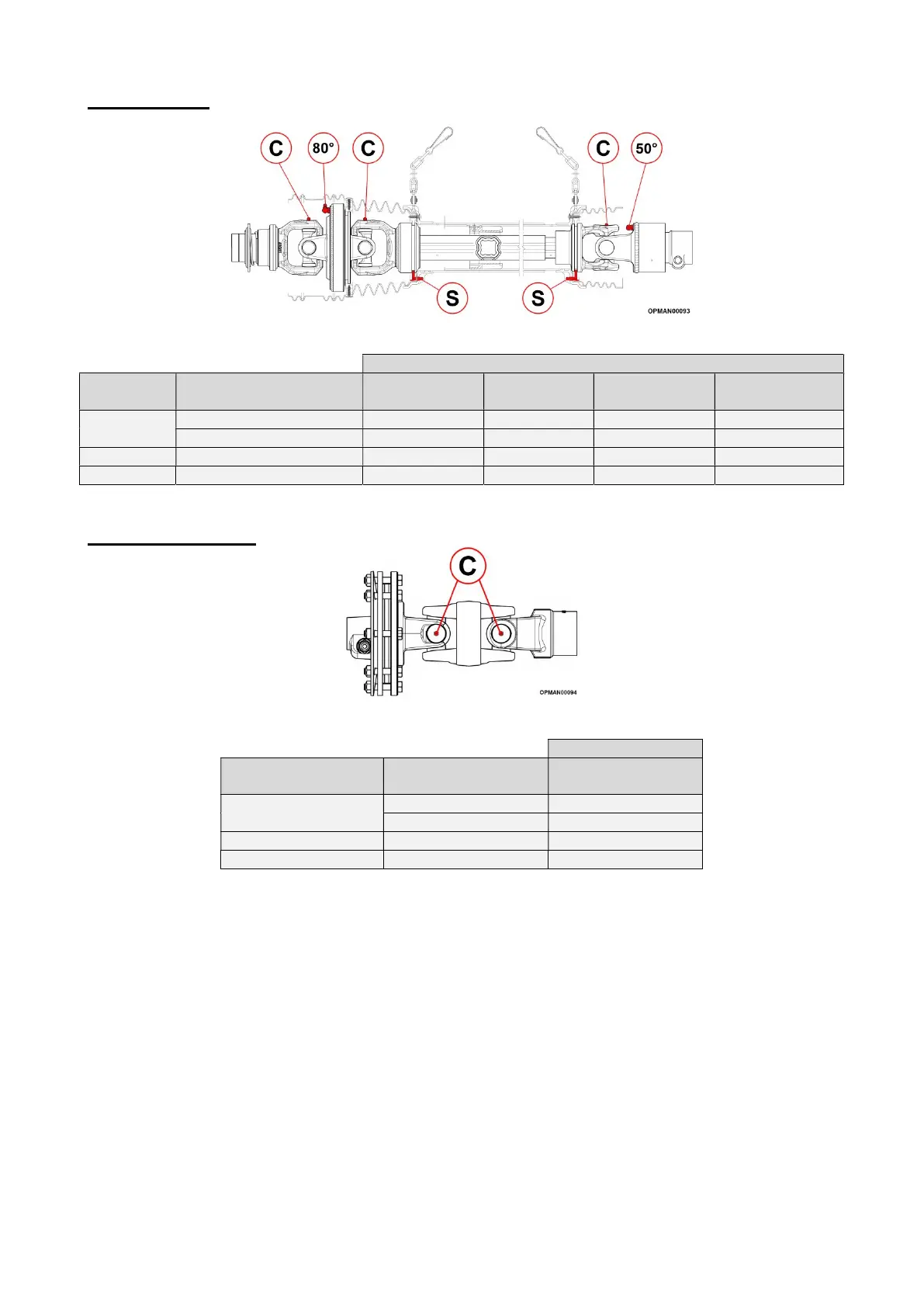 C 80° C C 50°

S S

OPMAN00093

C

OPMAN00094