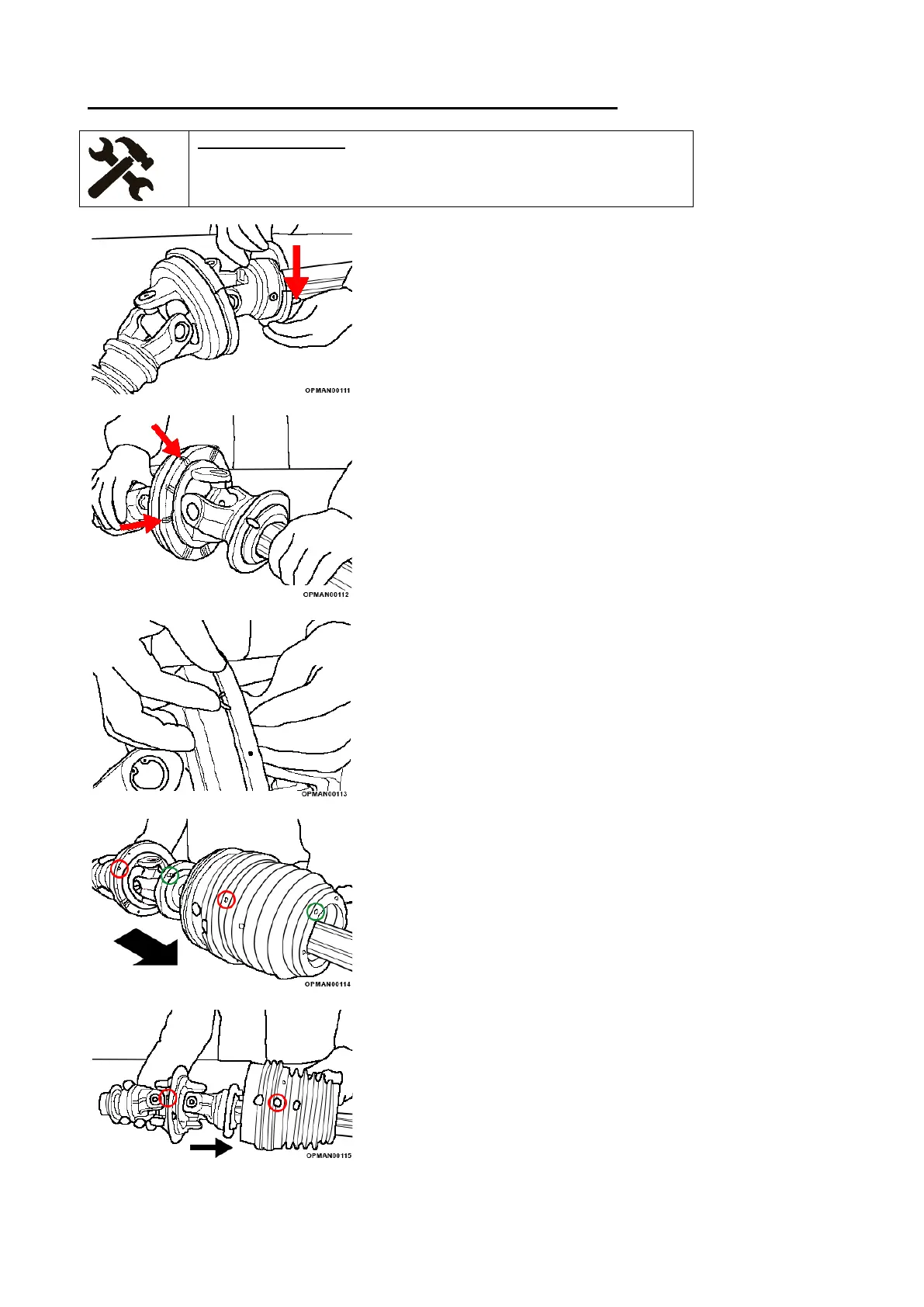 OPMAN00111

OPMAN00112

OPMAN00113

OPMAN00114

OPMAN00115