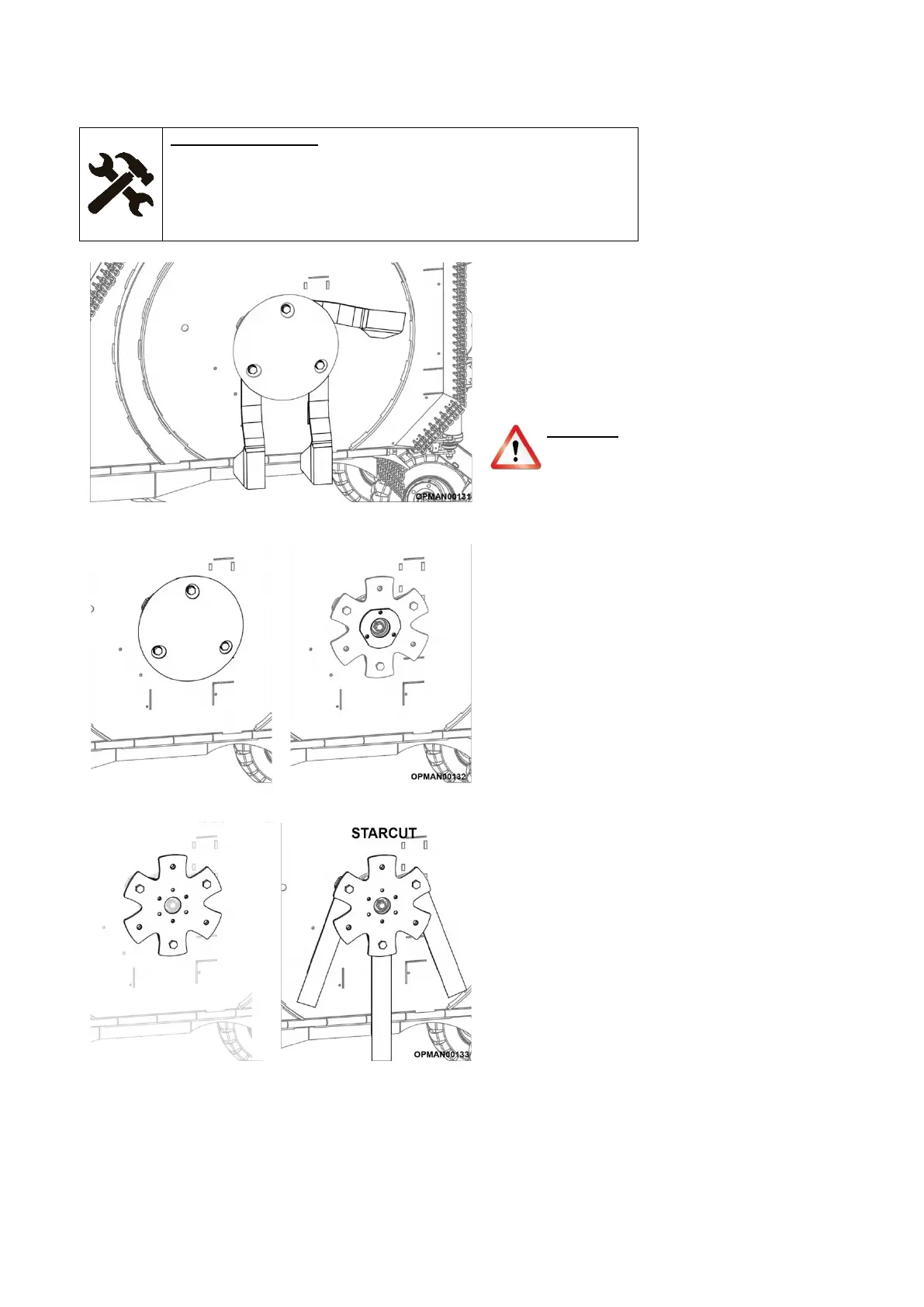 OPMAN00131

OPMAN00132

STARCUT

OPMAN00133