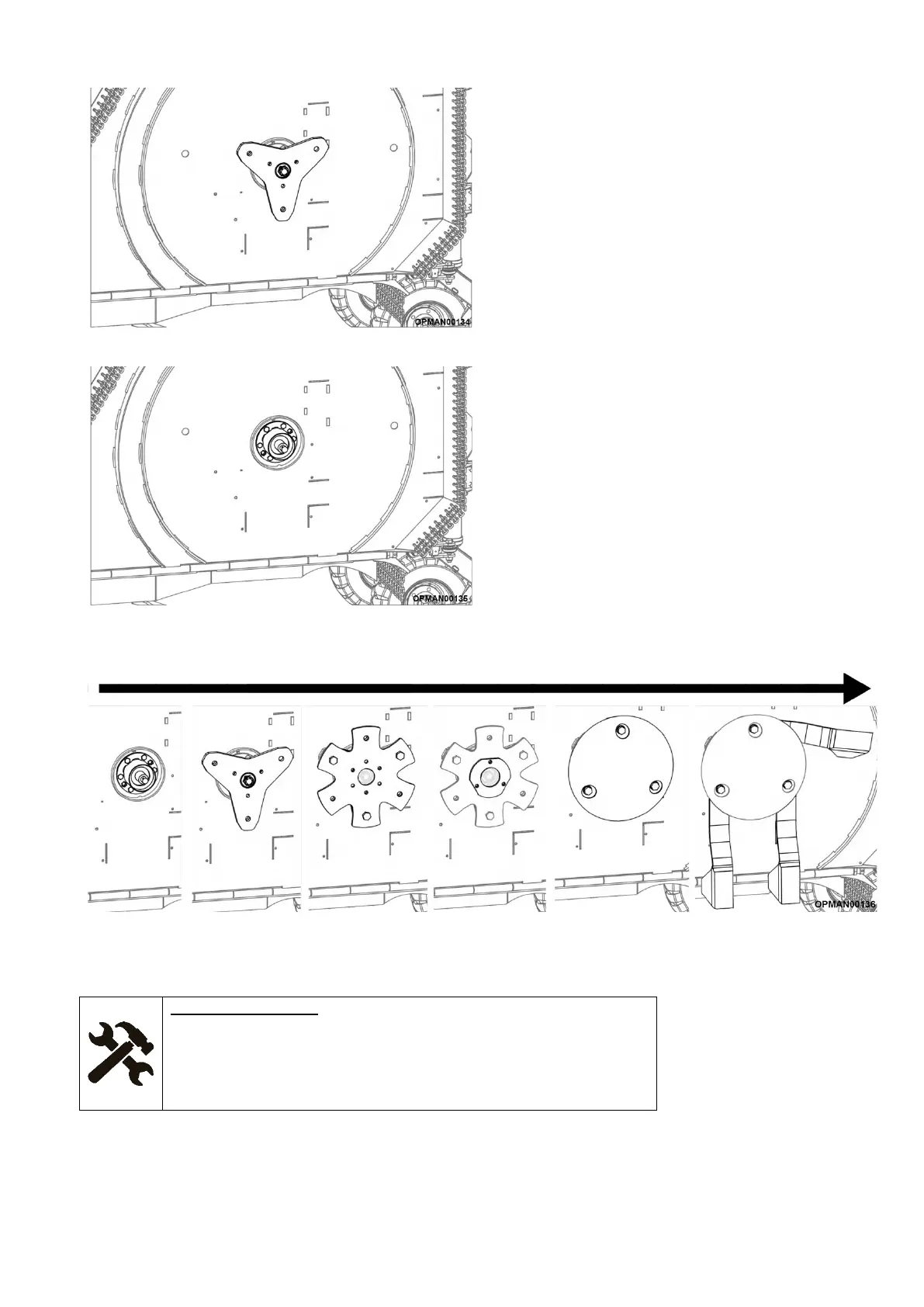 OPMAN00134

OPMAN00135

OPMAN00136