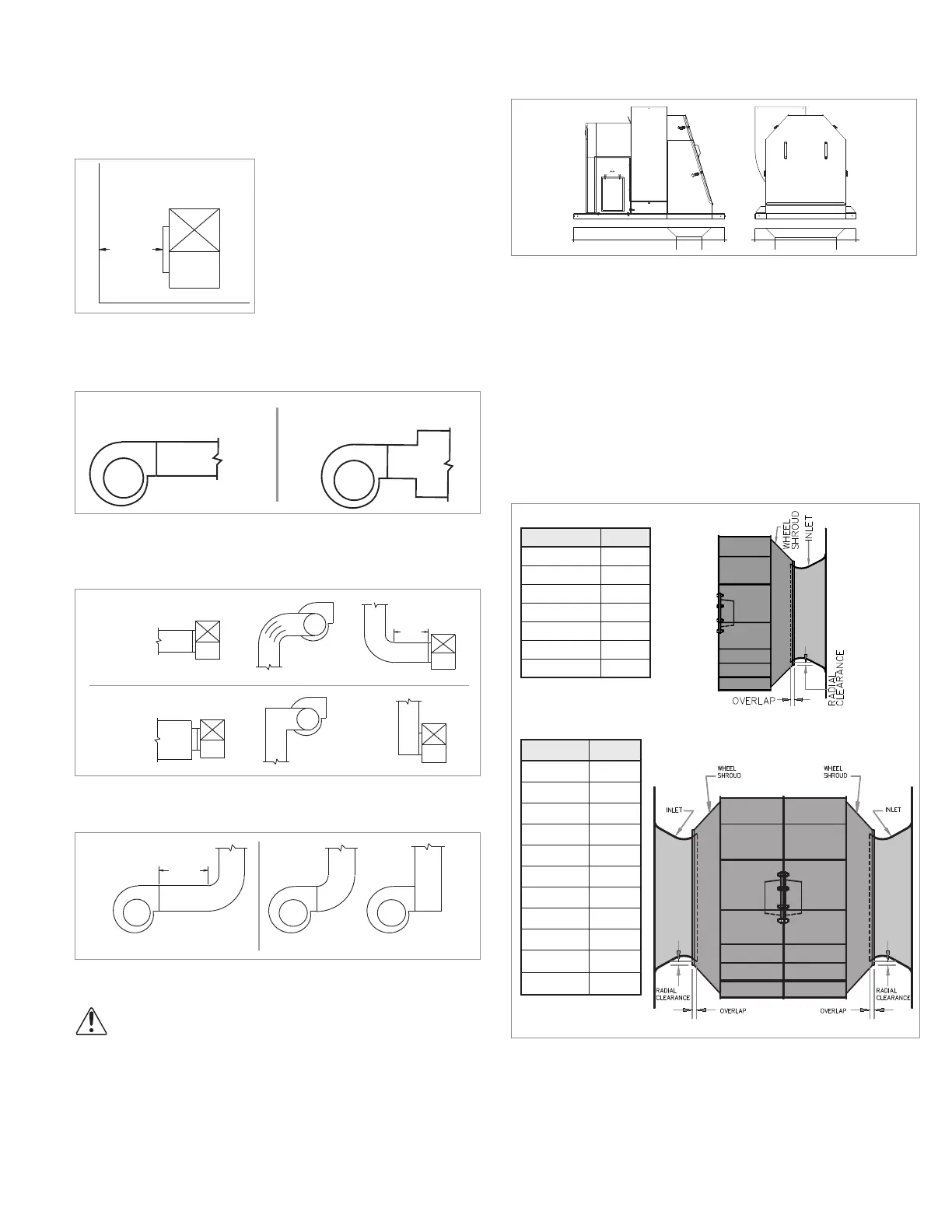 WHEEL SHROUD
INLET
RADIAL CLEARANCE
OVERLAP

WHEEL SHROUD
WHEEL SHROUD
INLET
INLET
RADIAL CLEARANCE
RADIAL CLEARANCE
OVERLAP
OVERLAP