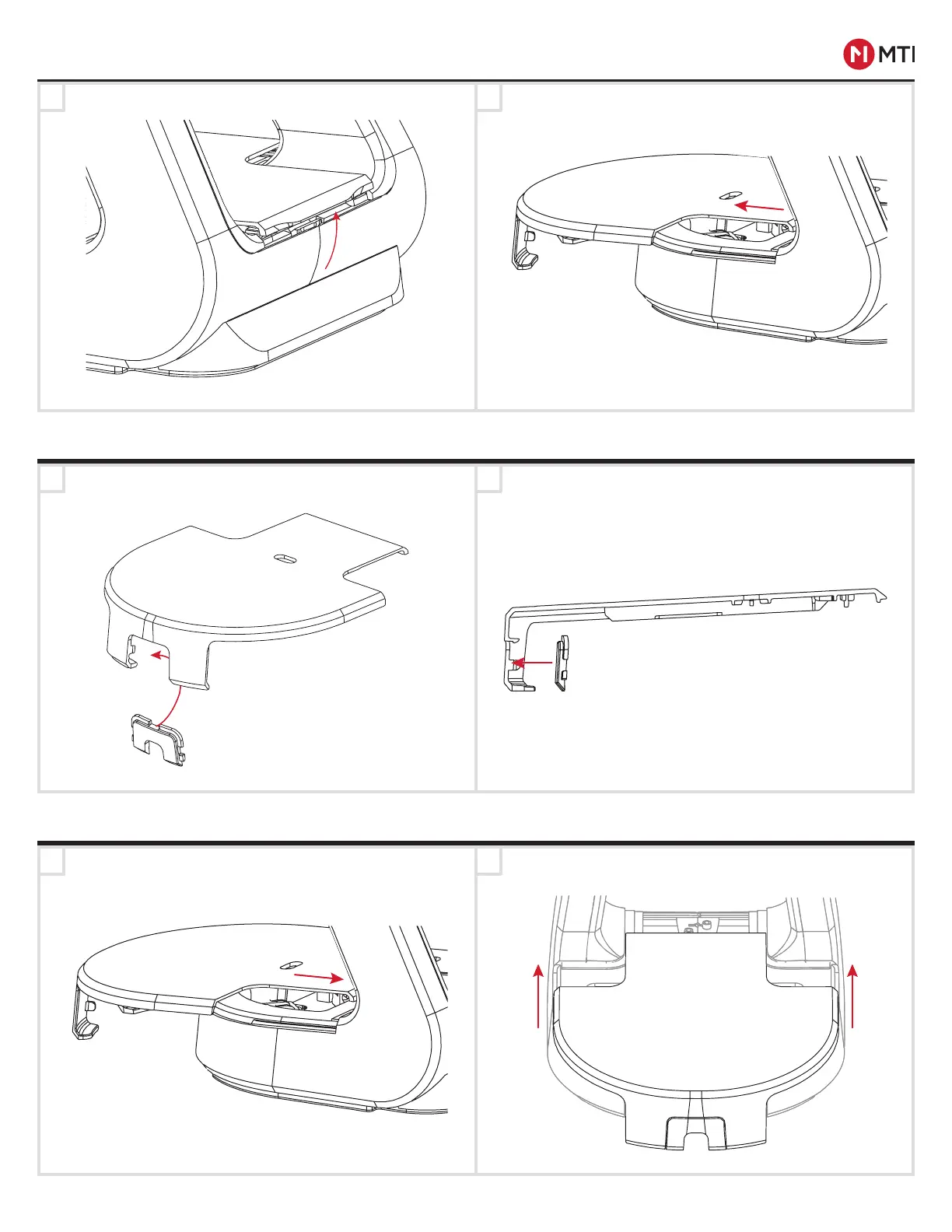 MTI