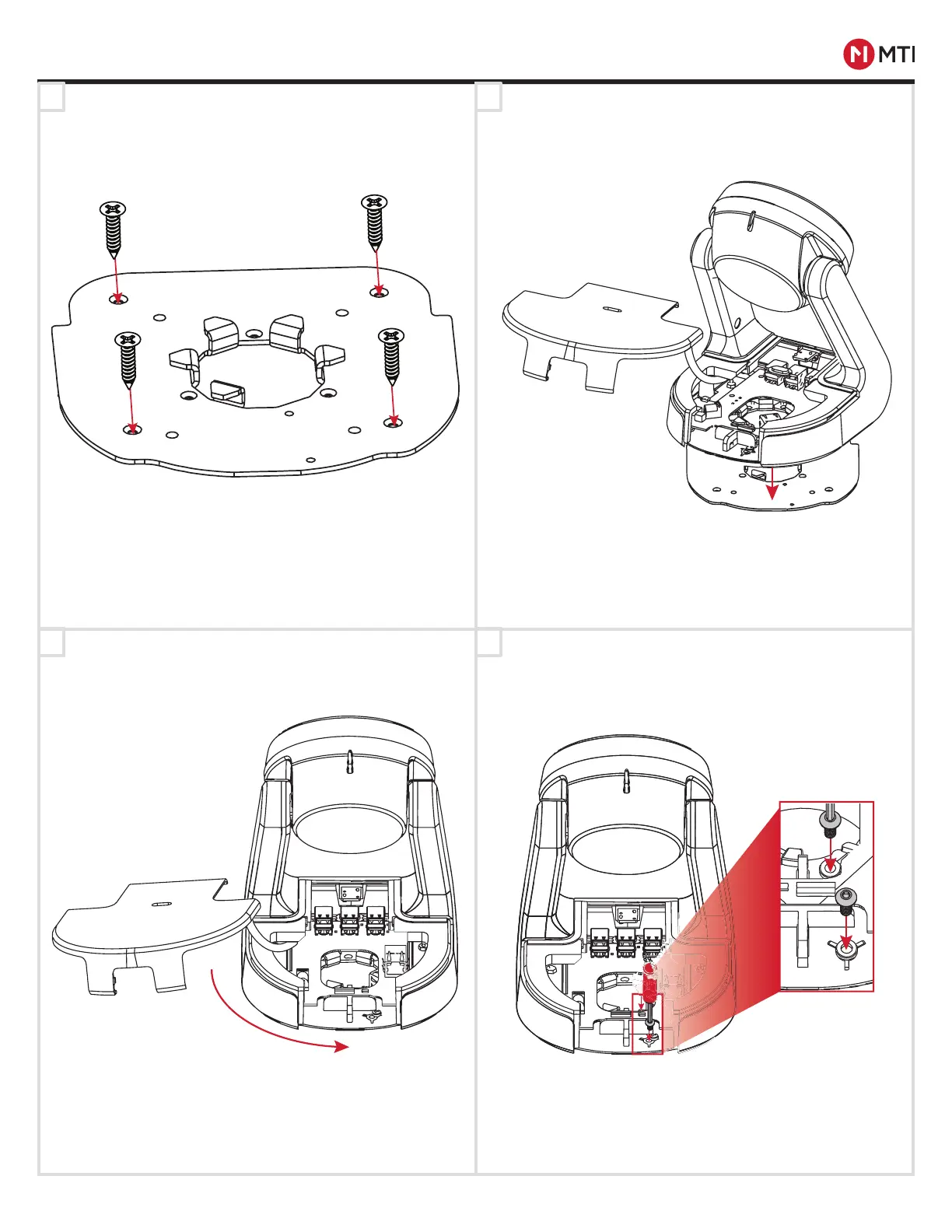 MTI