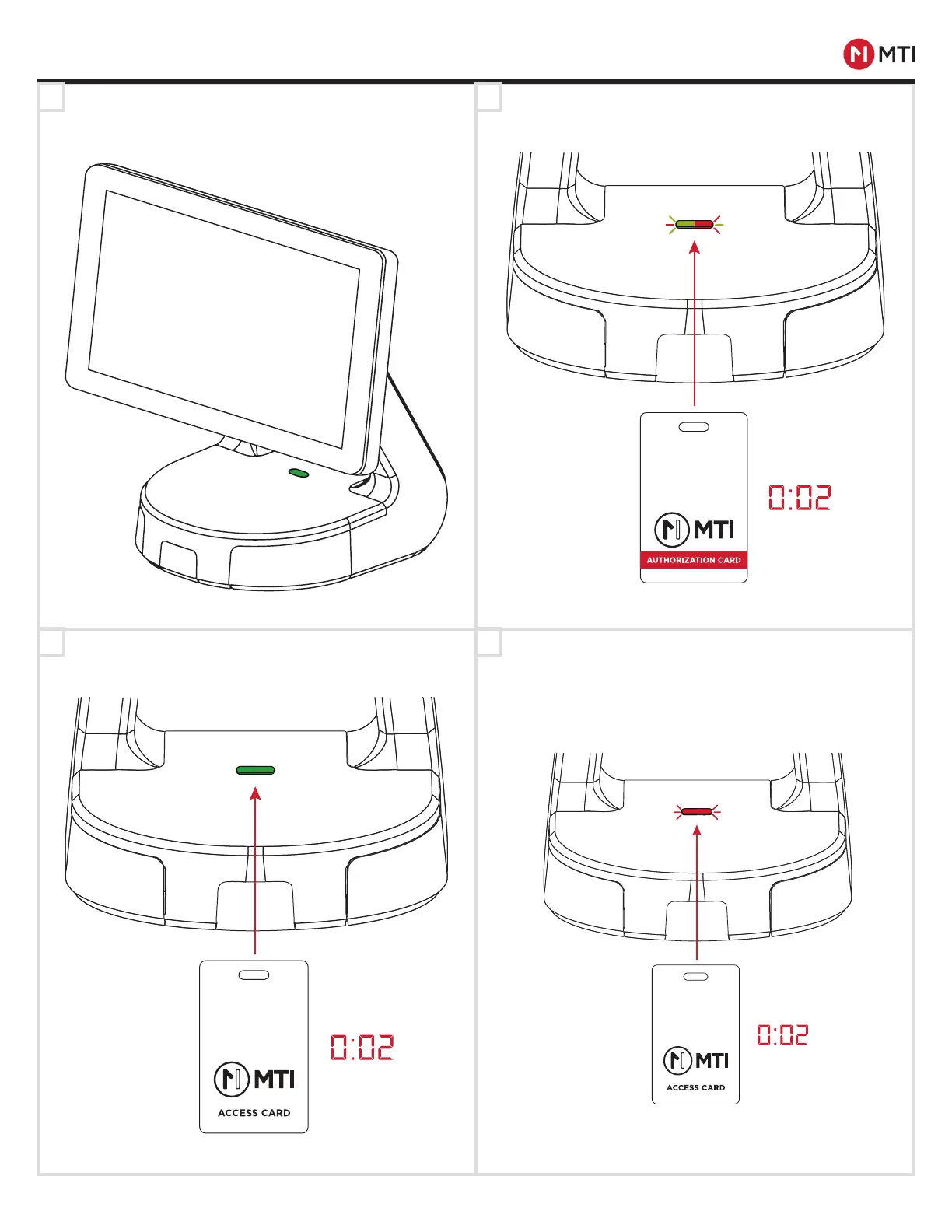 MTI

MTI
AUTHORIZATION CARD

0:02

MTI
ACCESS CARD

0:02

MTI
ACCESS CARD

0:02