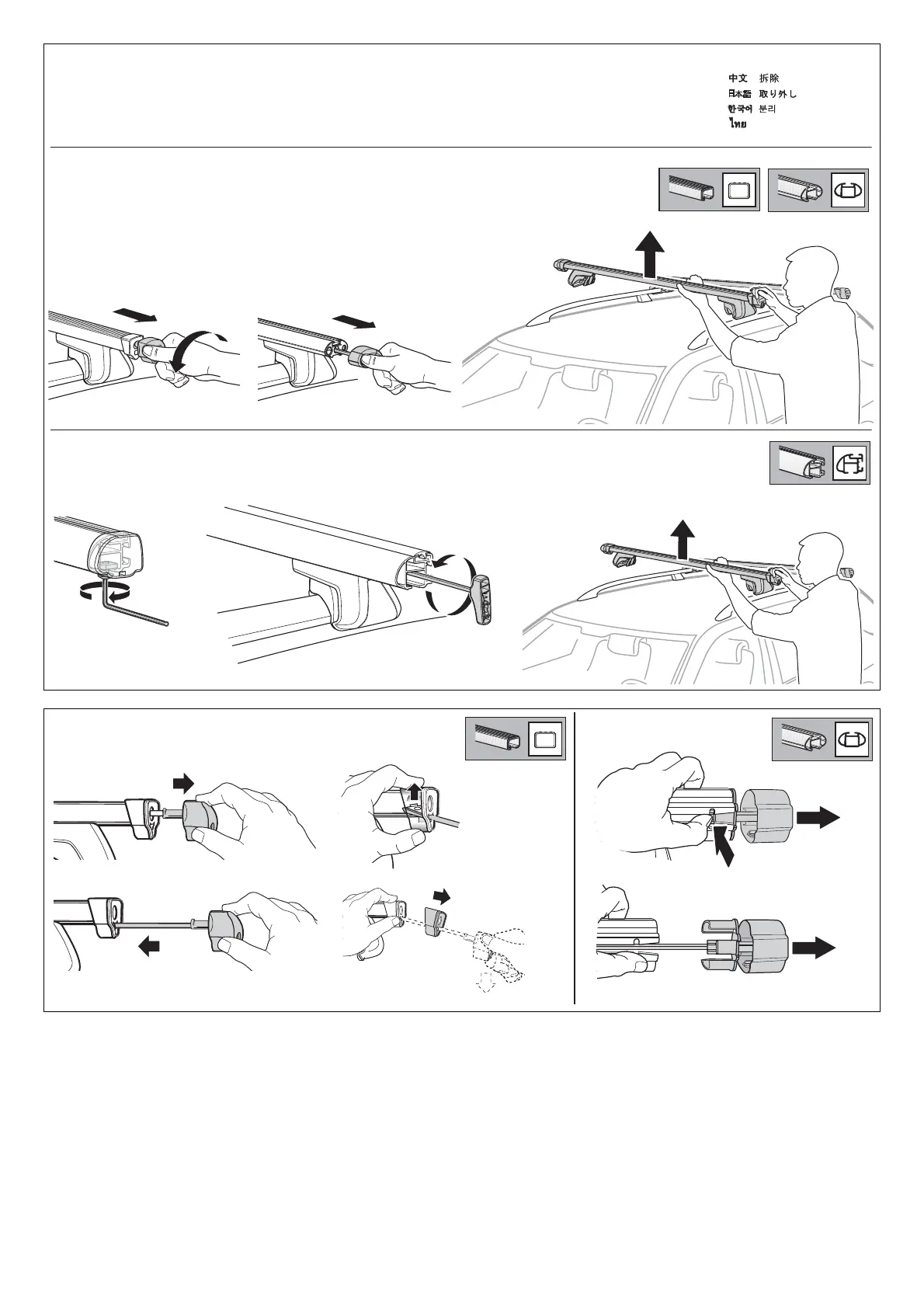 中文 拆除
日本語 取り外し
한국어 분리
ไทย