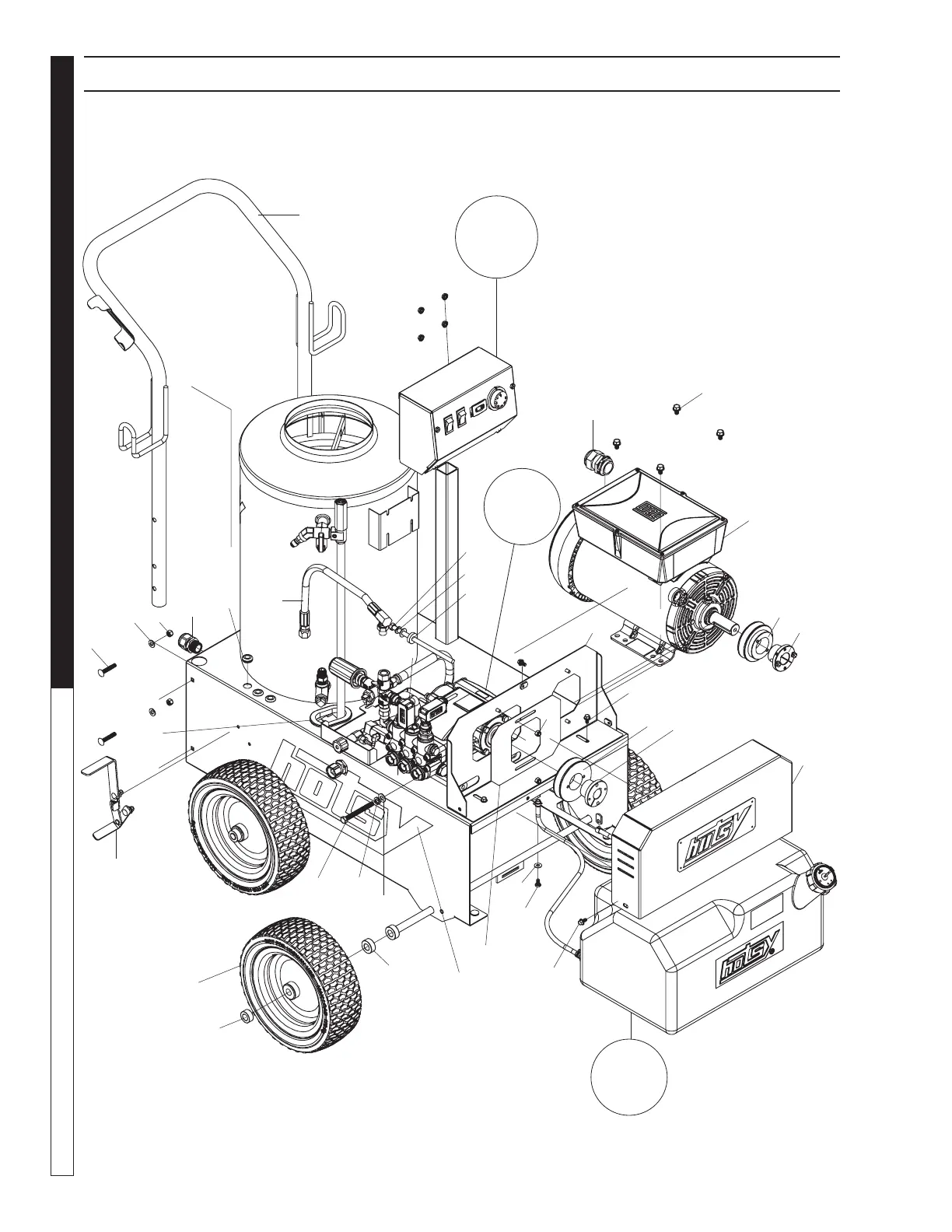 hotsy

hotsy

hotsy