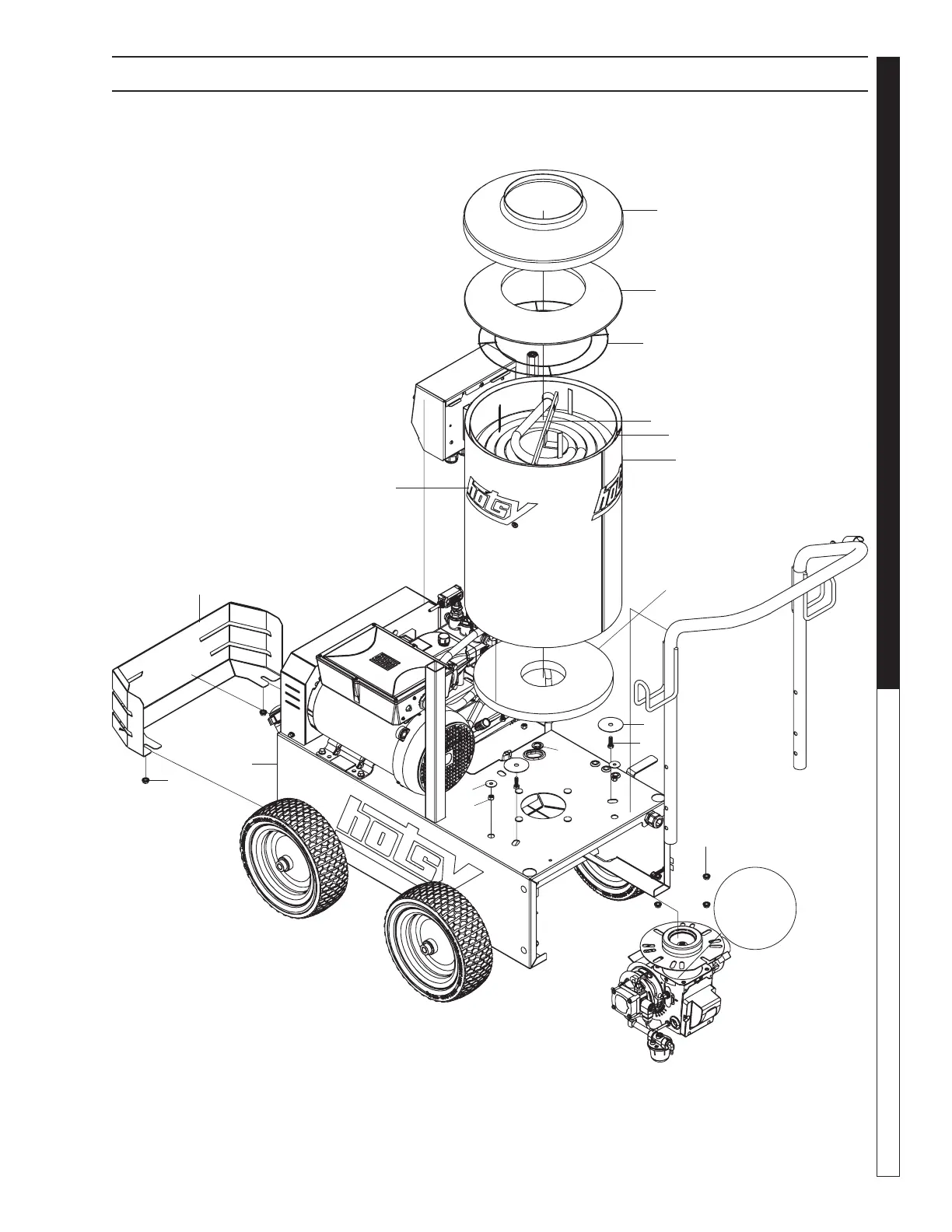 hotsy

hotsy

hotsy