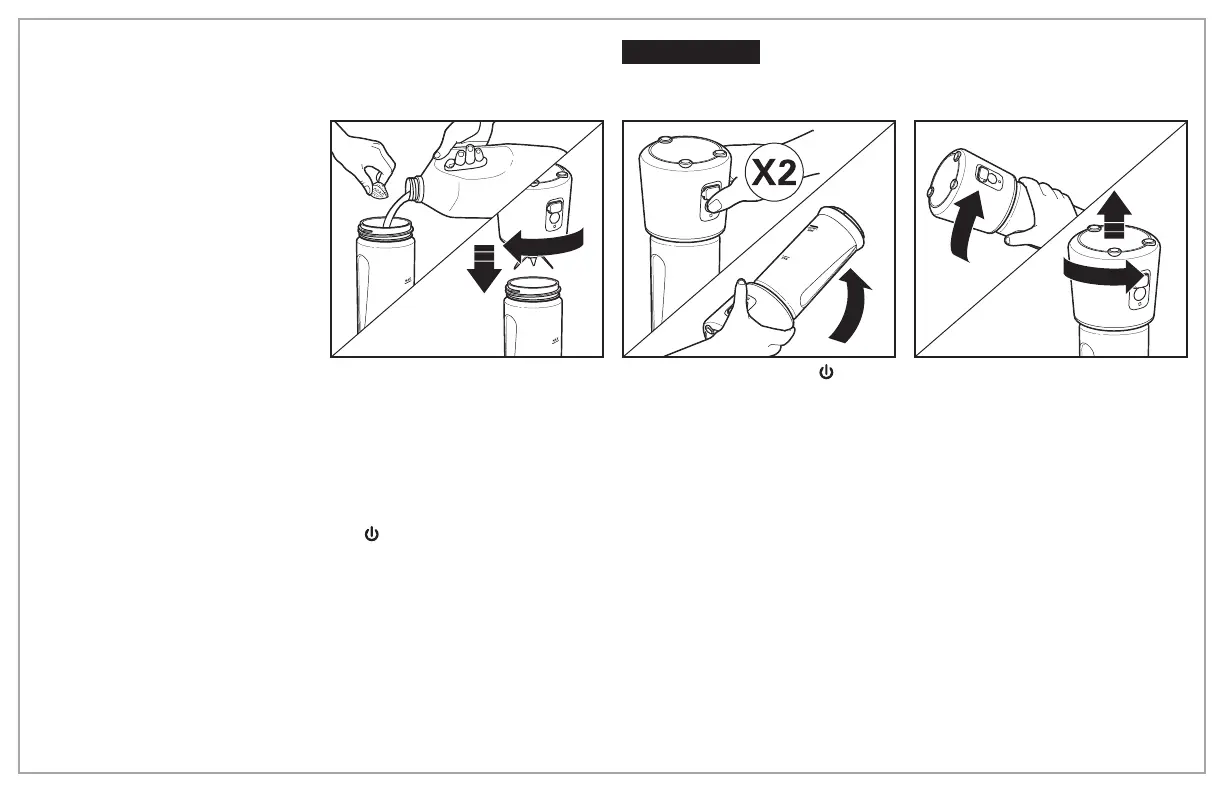 X2