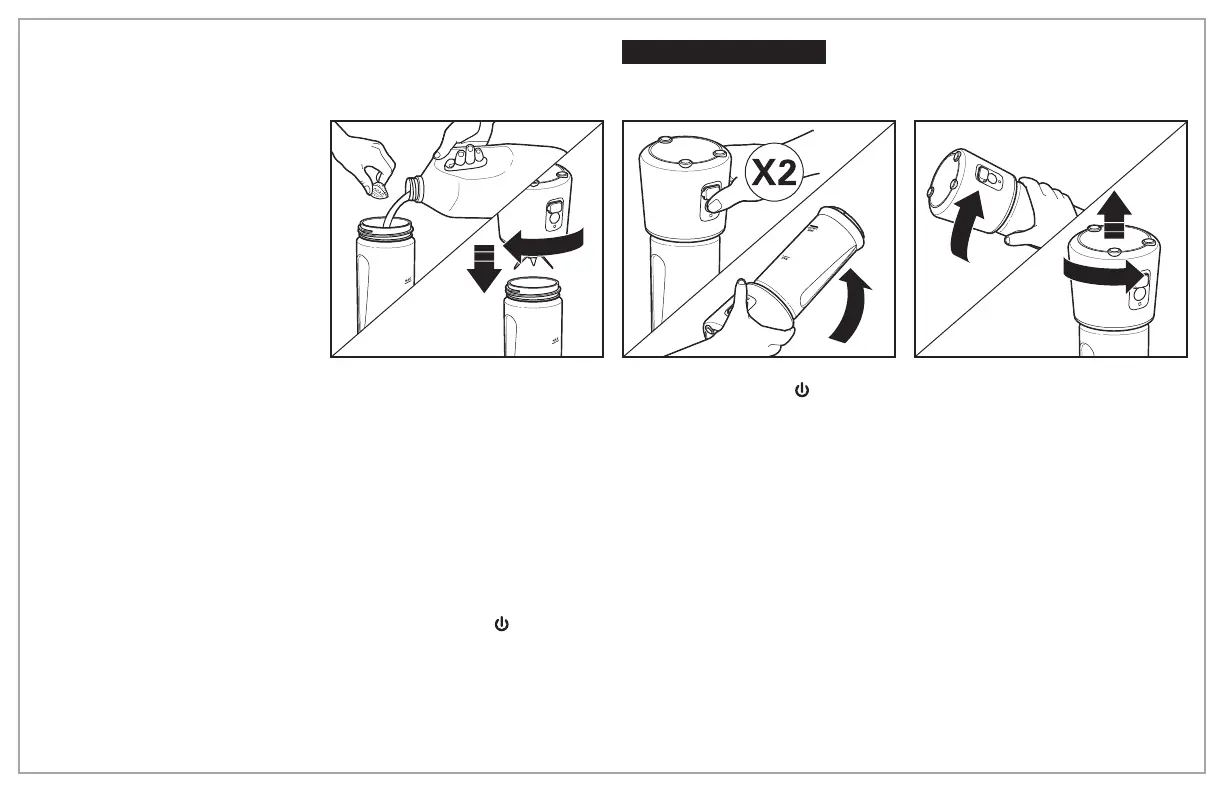 X2