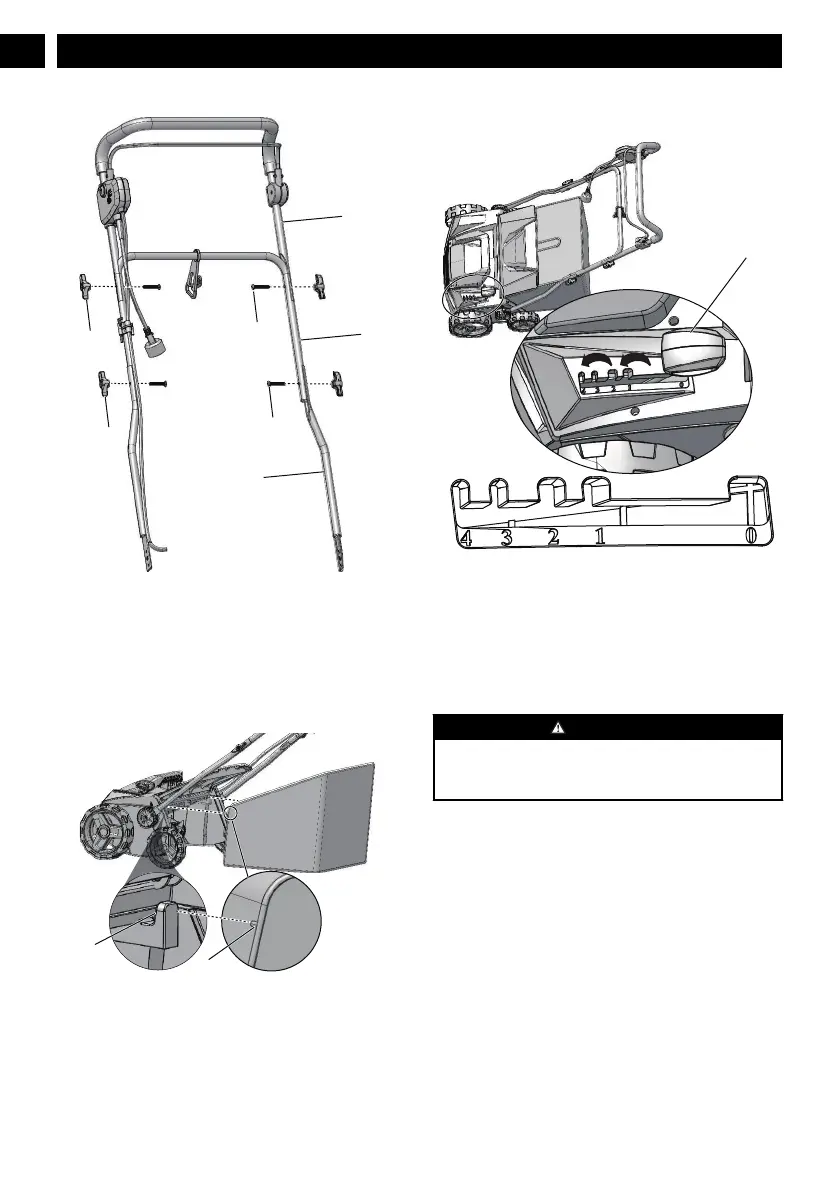 4 3 2 1 0