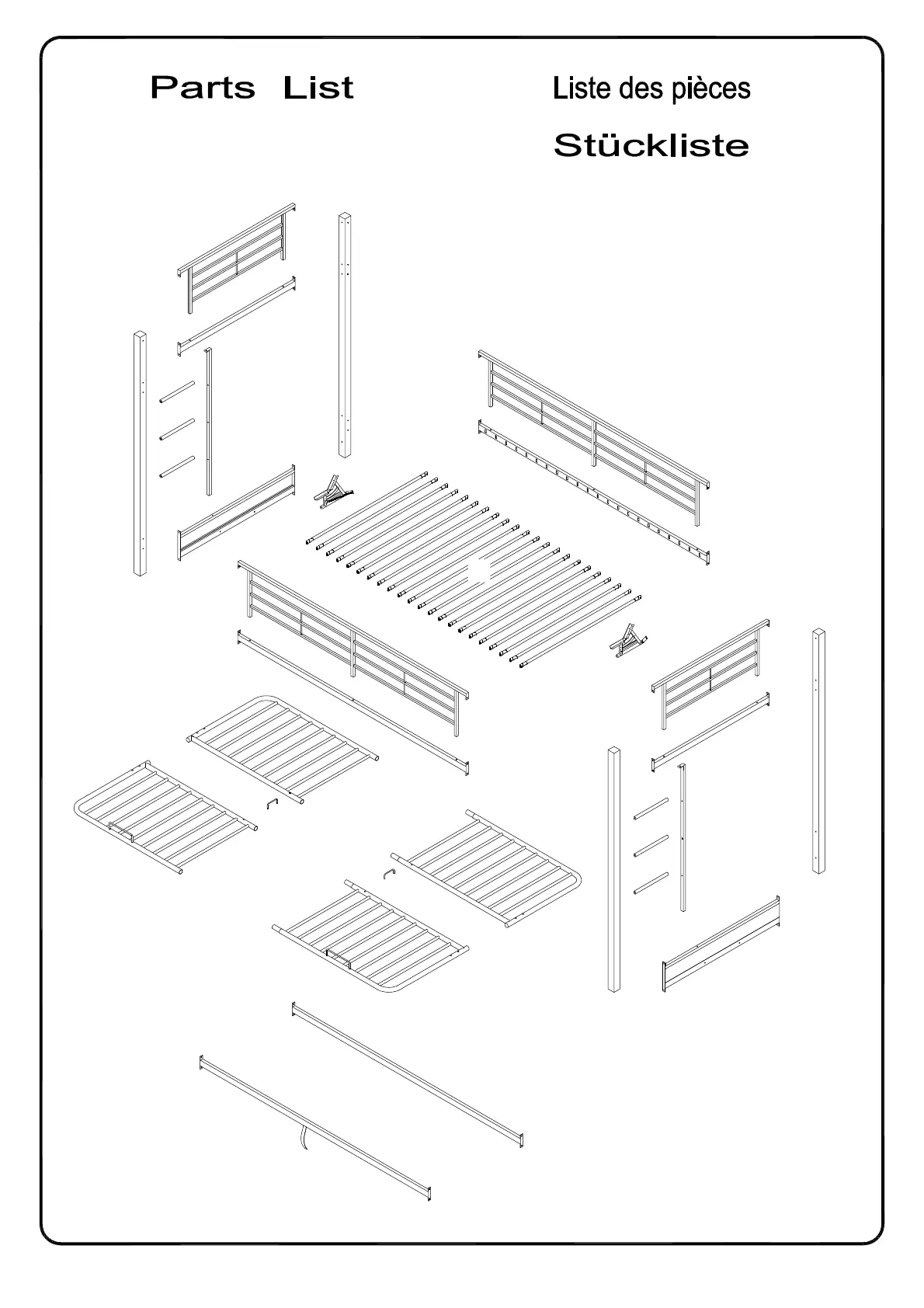 Parts List

Liste des pièces

Stückliste