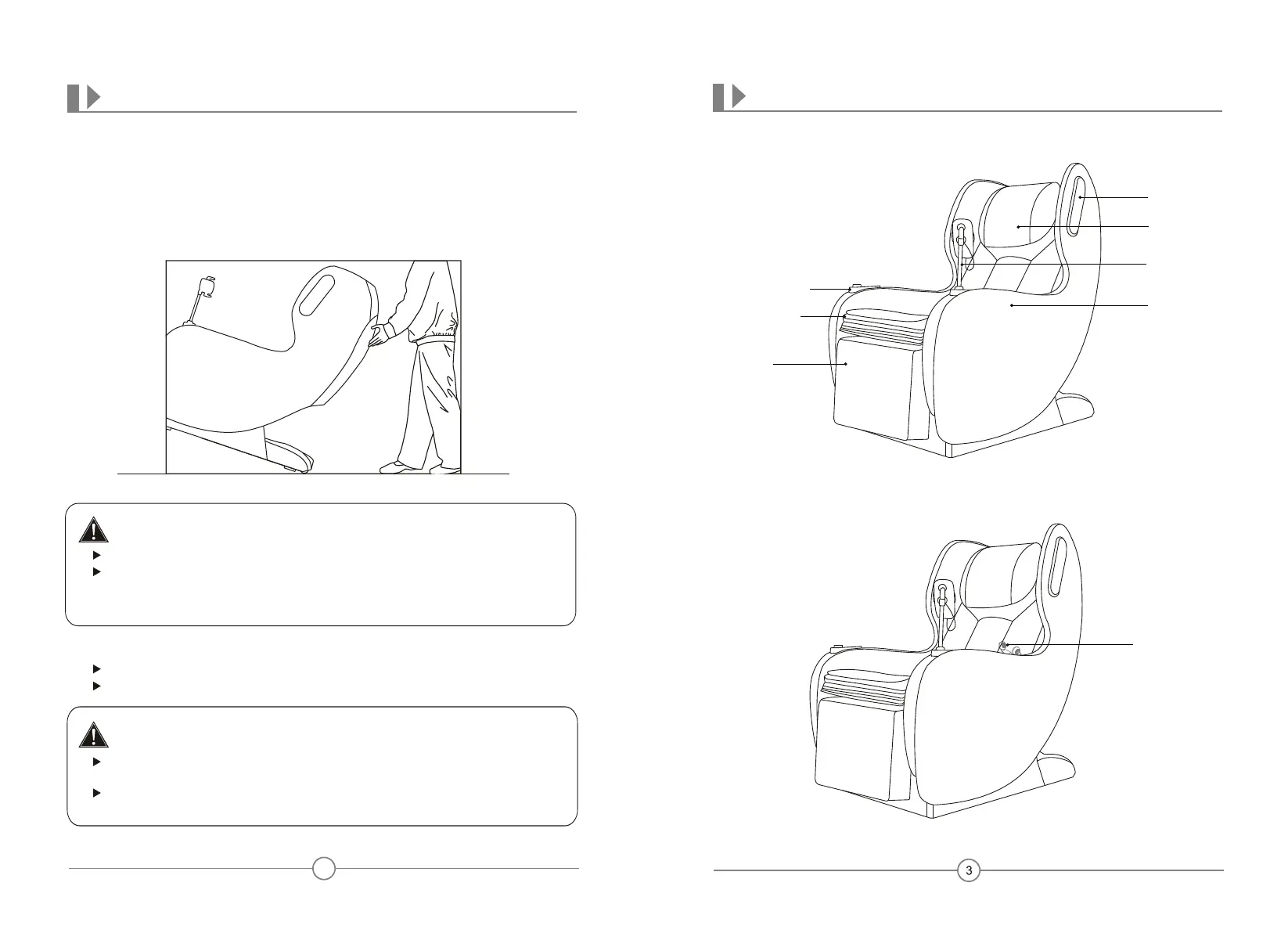 3