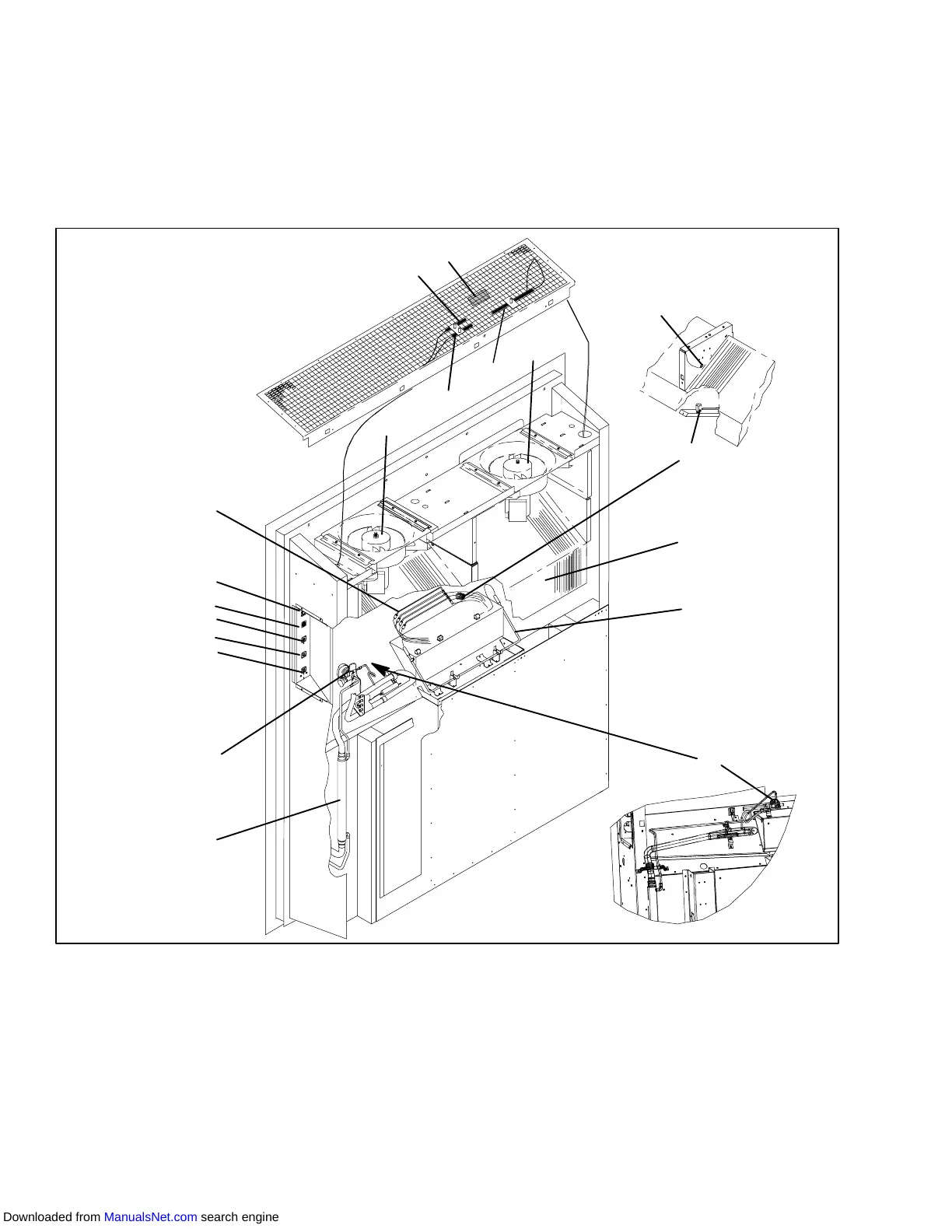 Downloaded from ManualsNet.com search engine