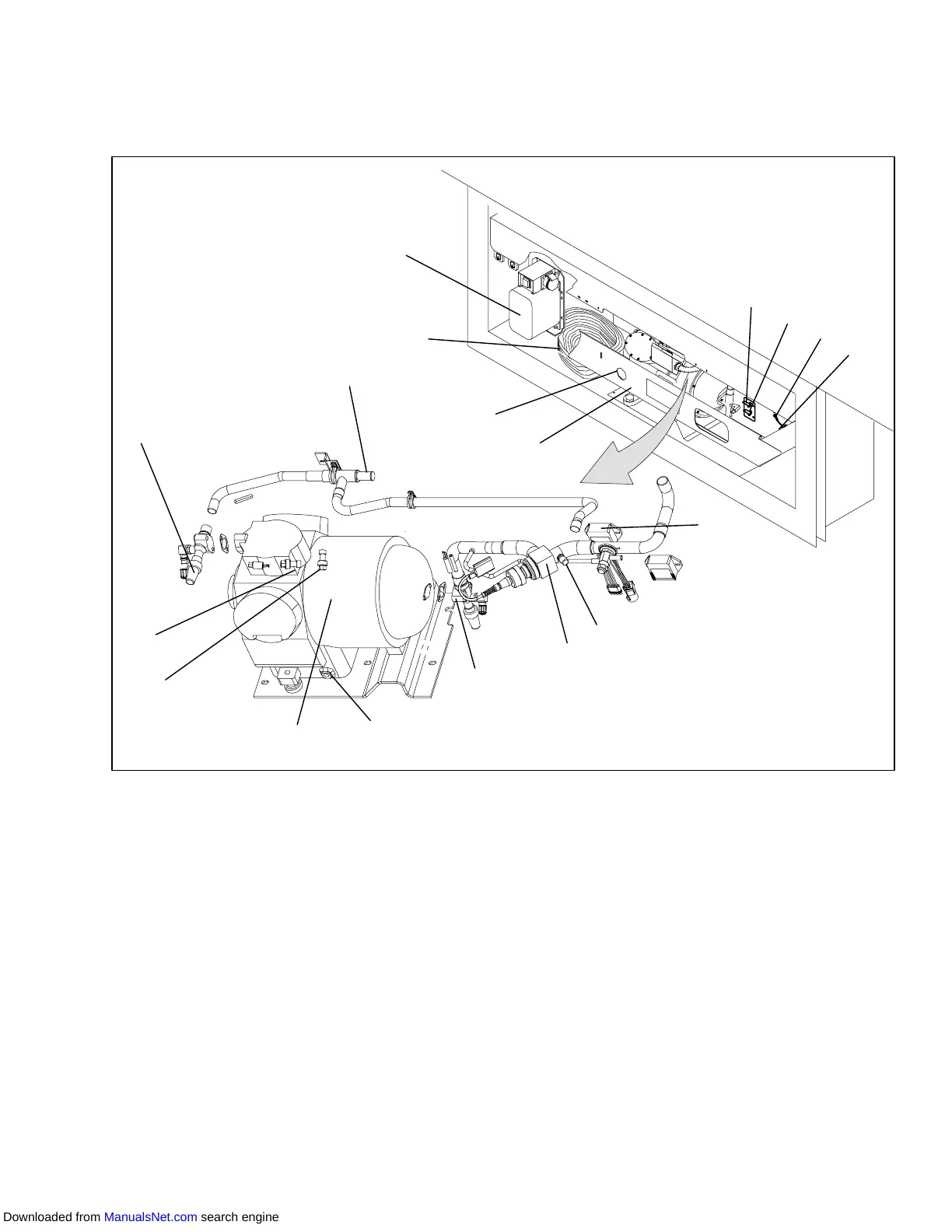 Downloaded from ManualsNet.com search engine