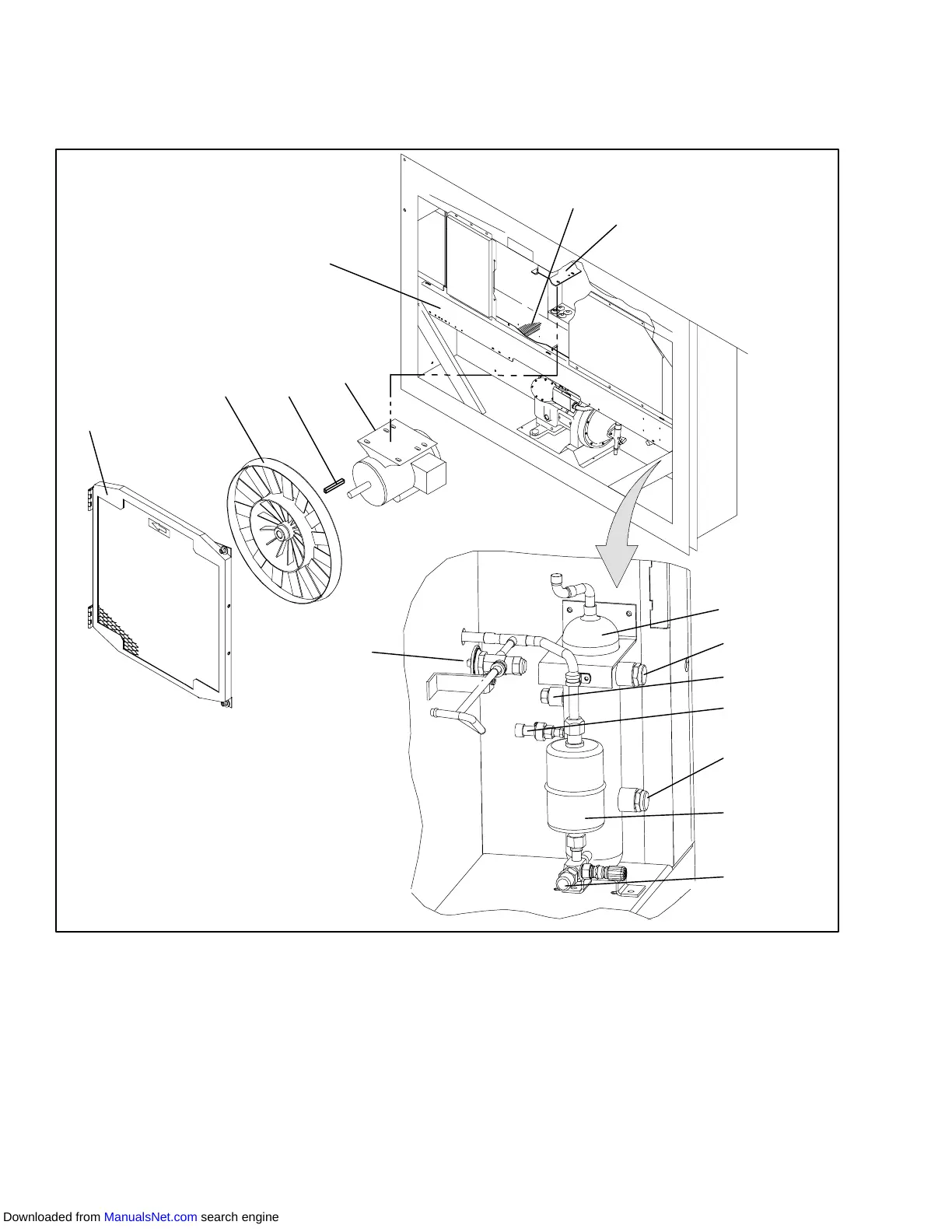 Downloaded from ManualsNet.com search engine