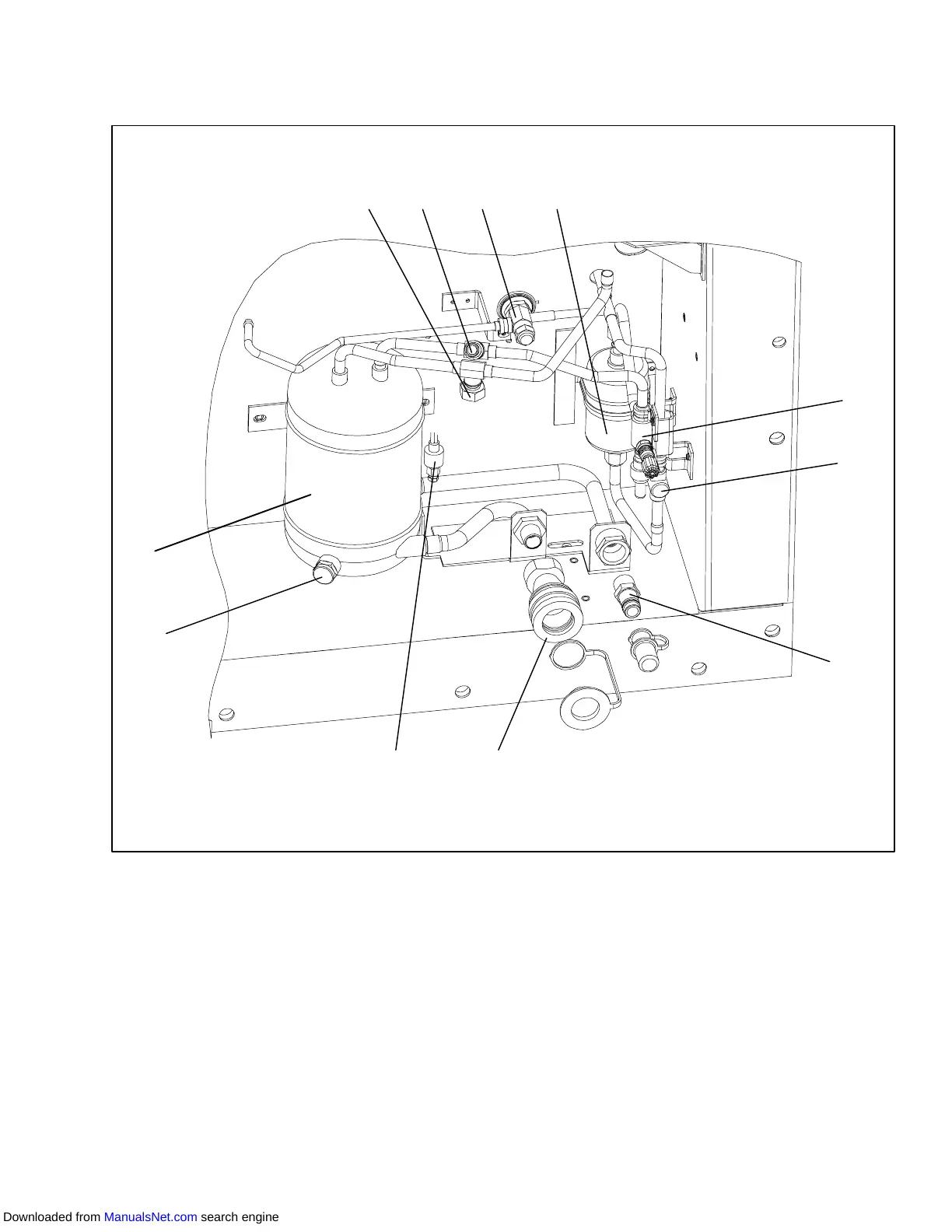 Downloaded from ManualsNet.com search engine