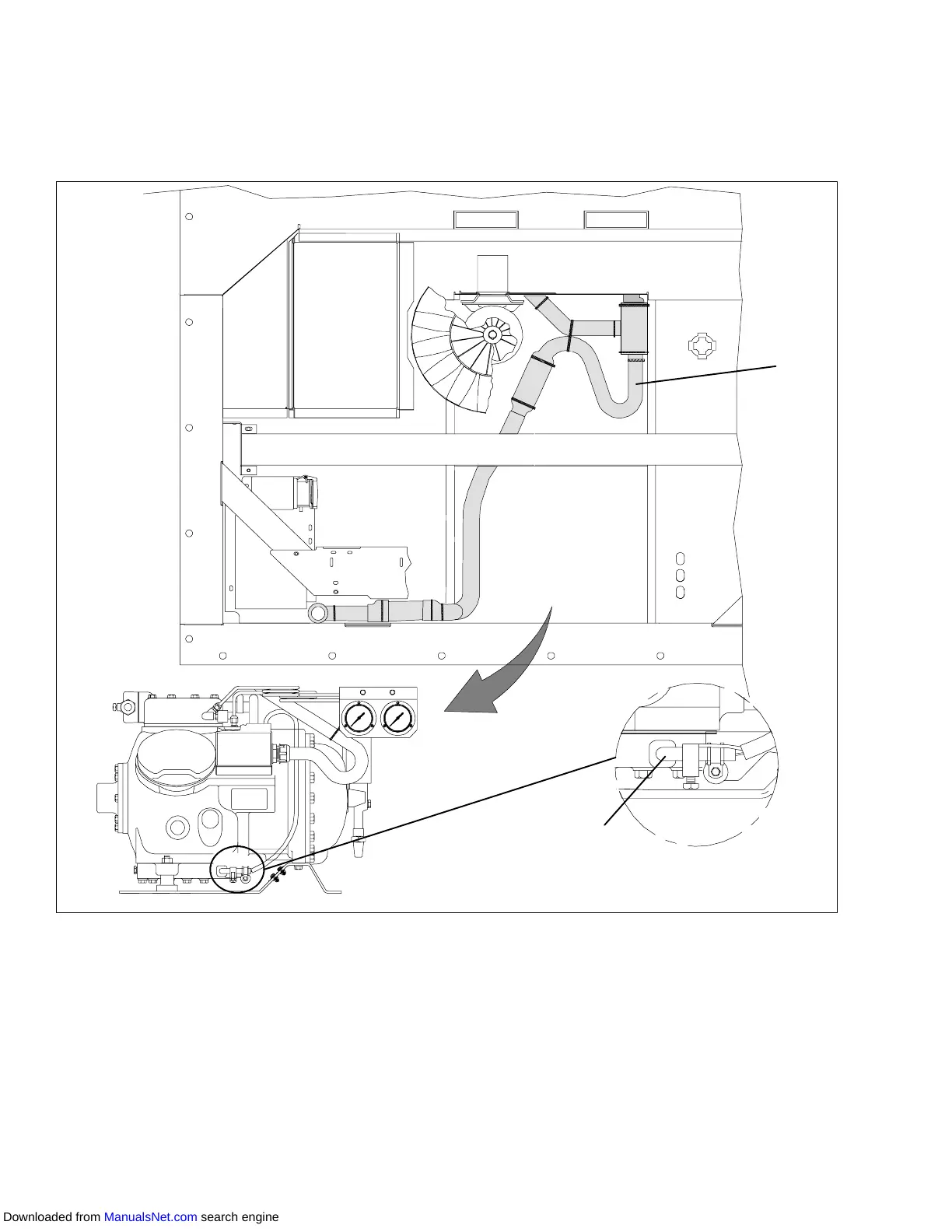 Downloaded from ManualsNet.com search engine