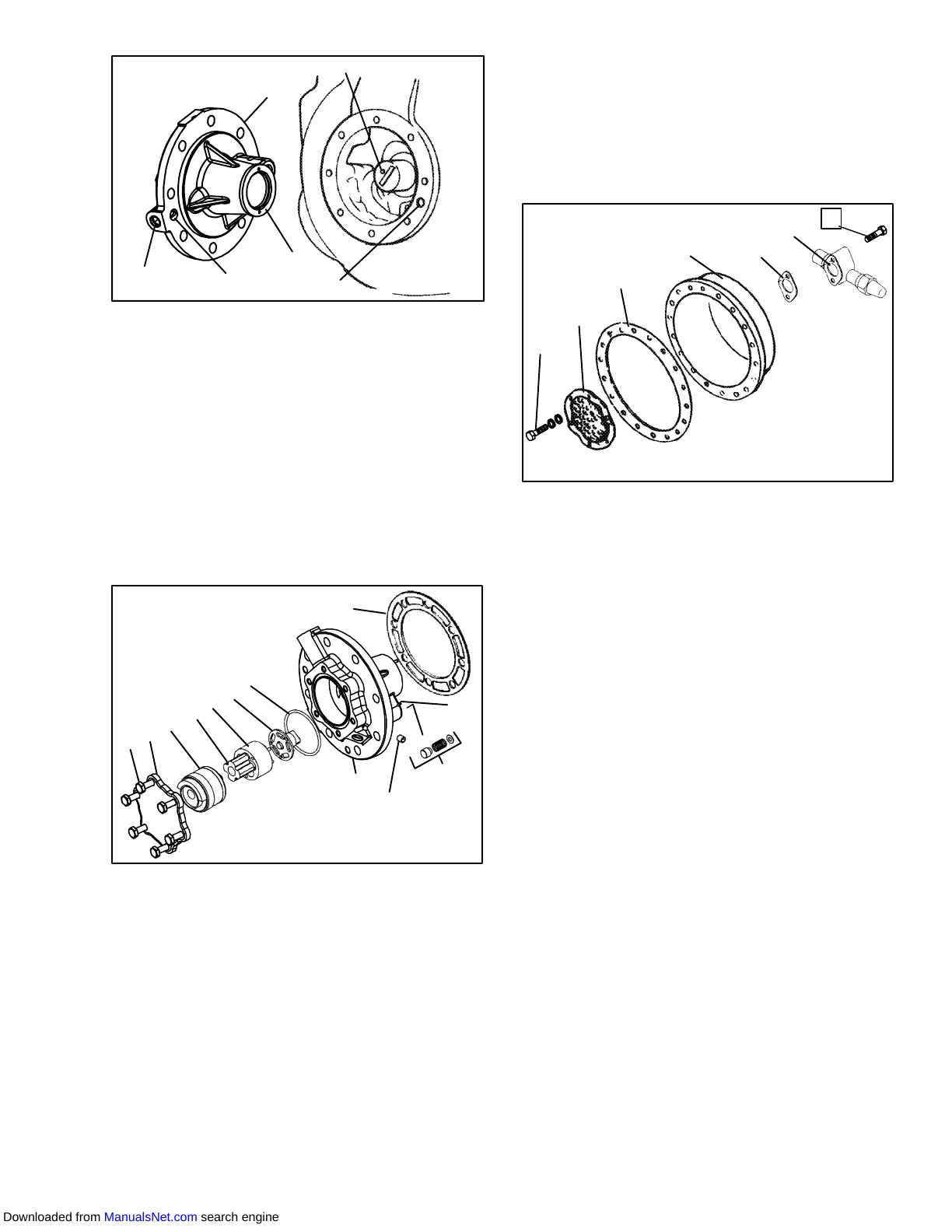 Downloaded from ManualsNet.com search engine