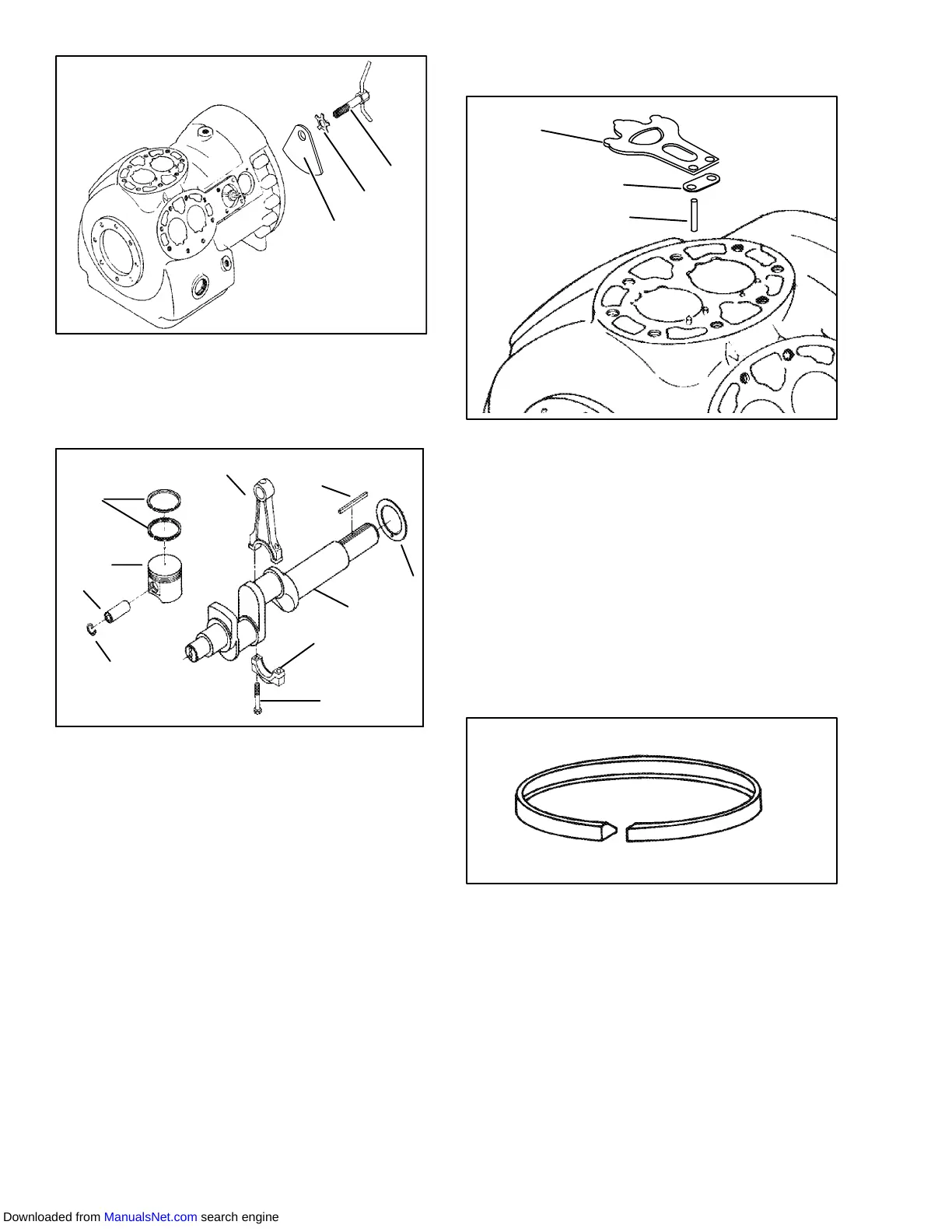 Downloaded from ManualsNet.com search engine