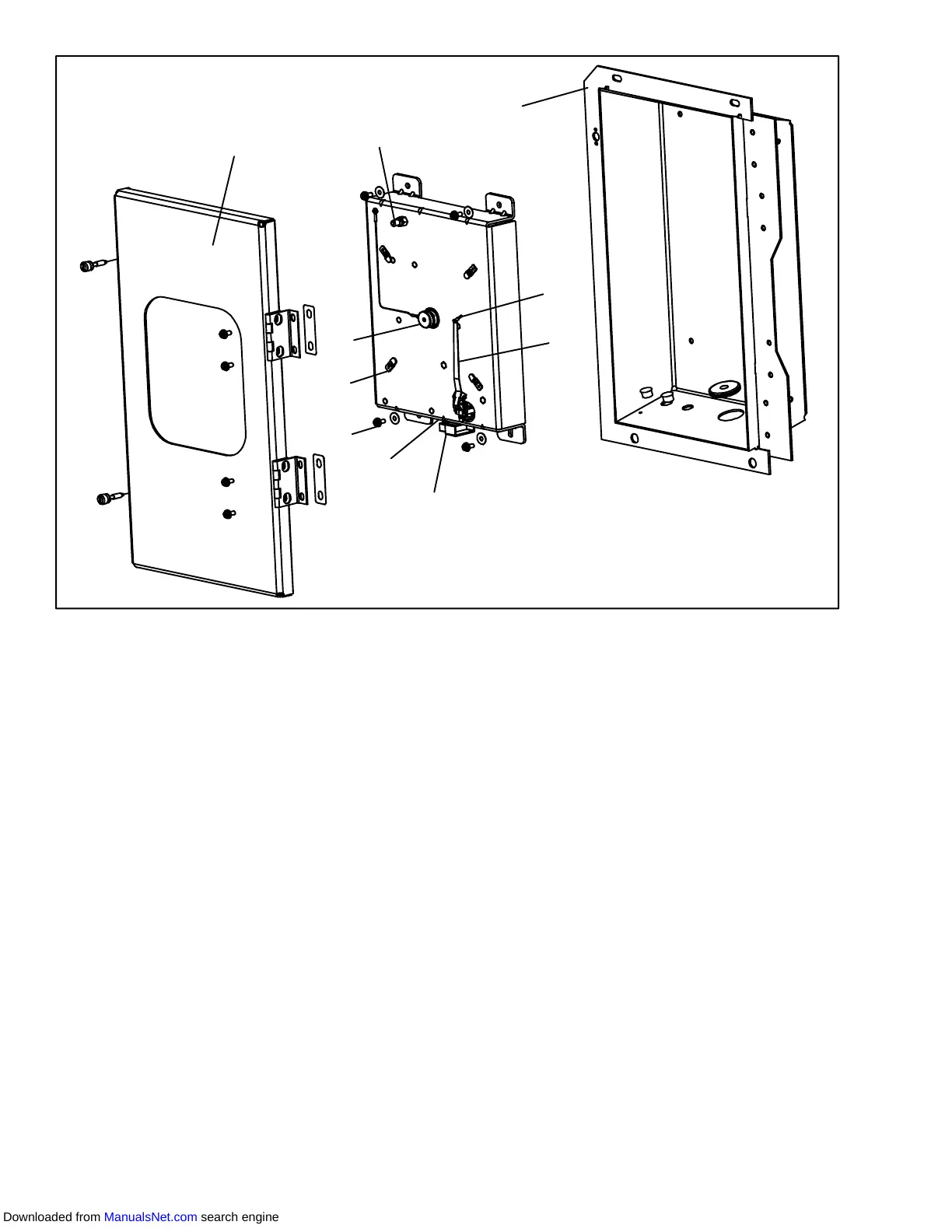 Downloaded from ManualsNet.com search engine