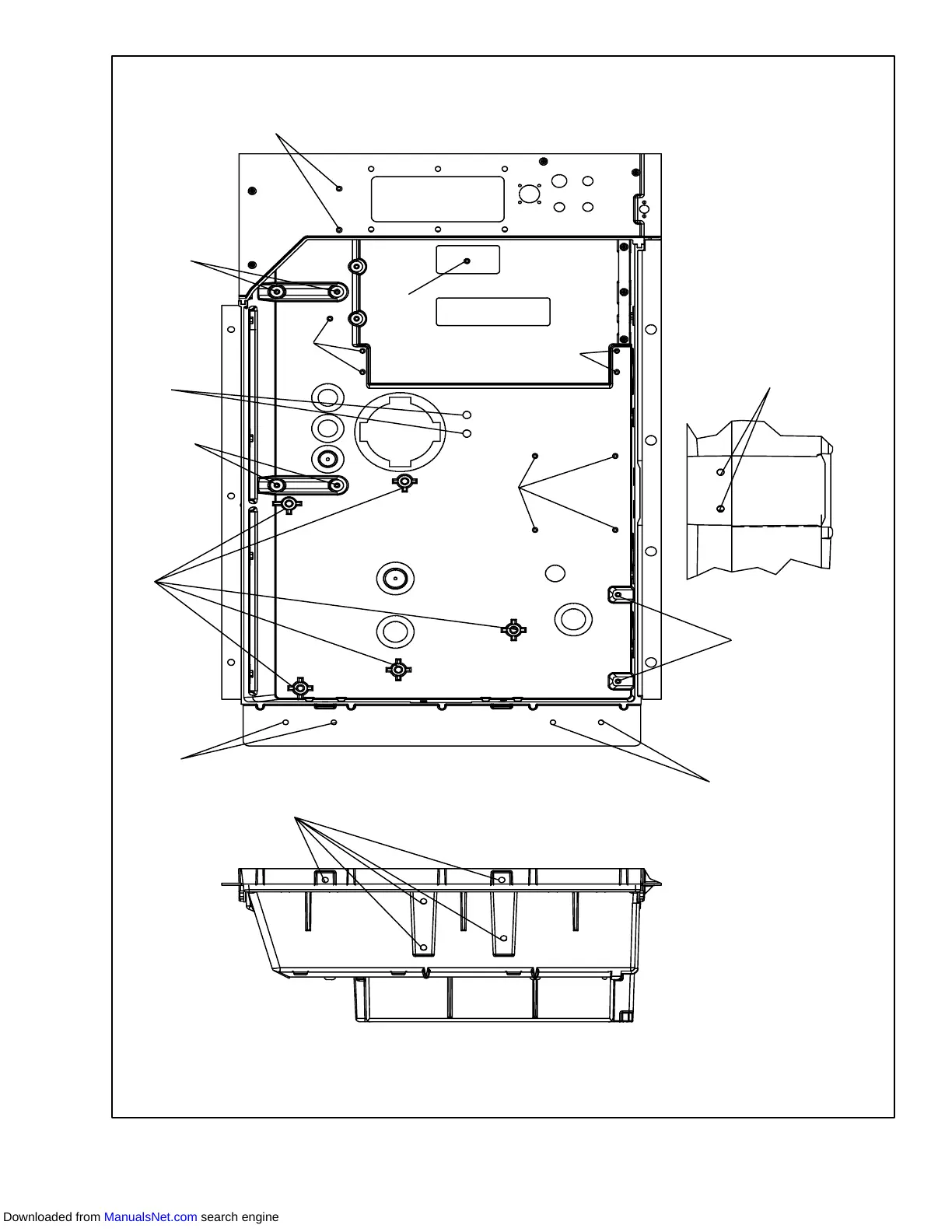 Downloaded from ManualsNet.com search engine