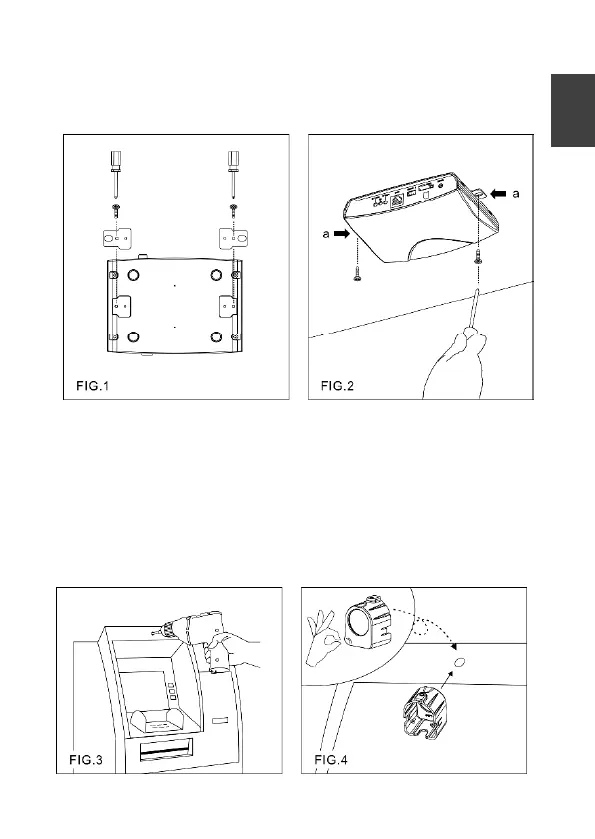 FIG.1

a
a

FIG.2

FIG.3

FIG.4