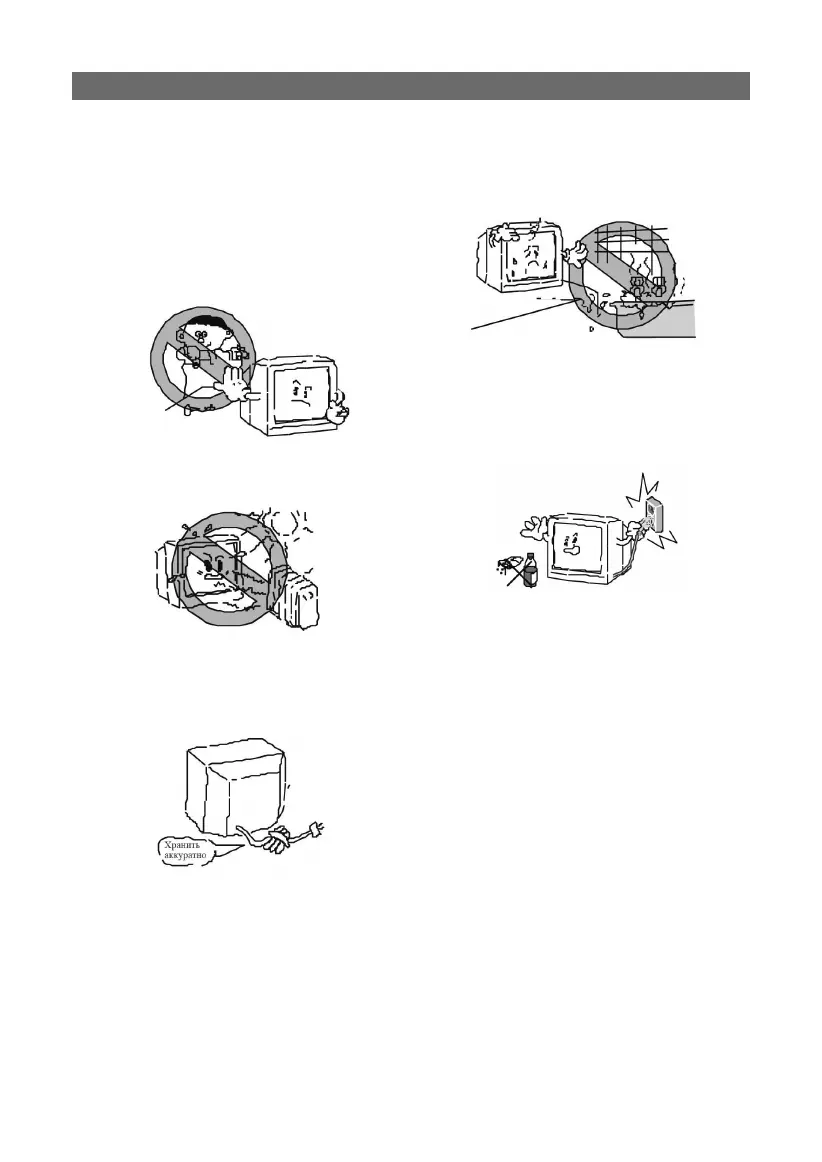 Хранить аккуратно